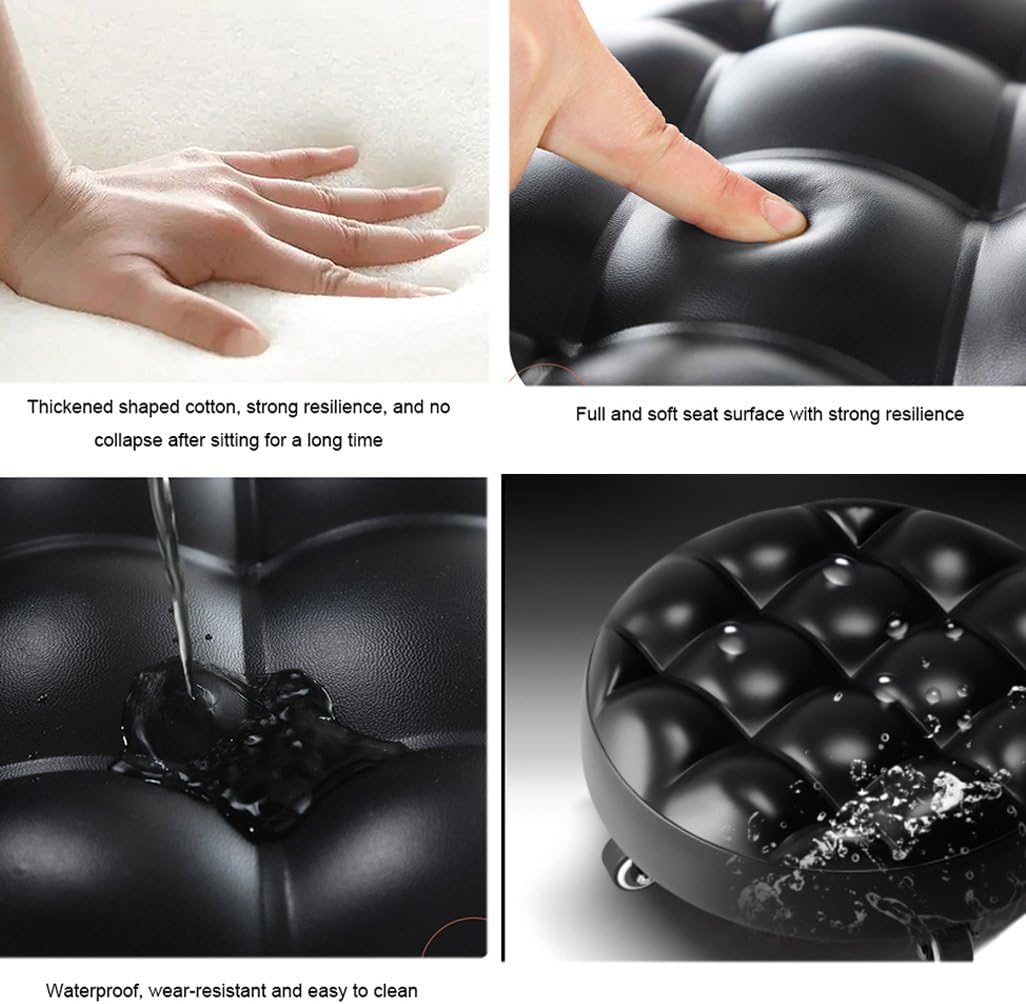 Thickened shaped cotton, strong resilience, and no collapse after sitting for a long time

Full and soft seat surface with strong resilience

Waterproof, wear-resistant and easy to clean