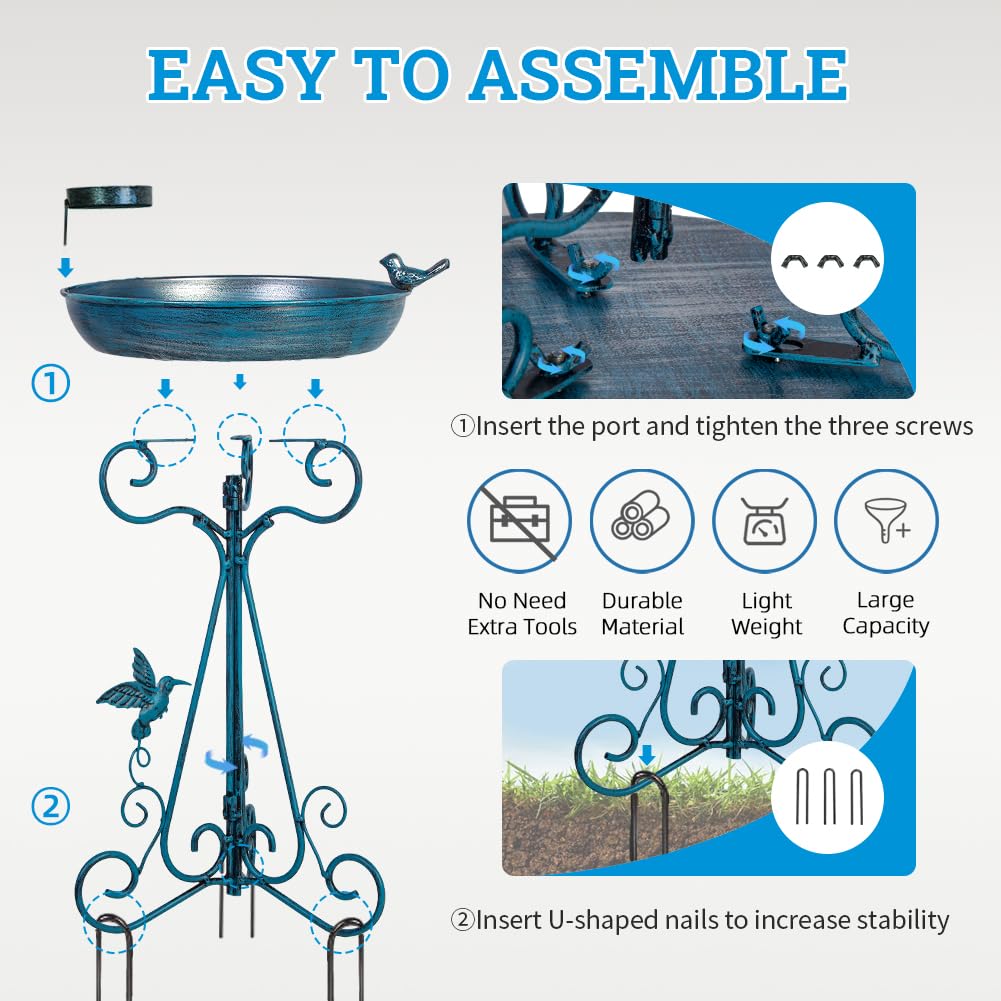 EASY TO ASSEMBLE

①

②

①Insert the port and tighten the three screws

No Need Extra Tools

Durable Material

Light Weight

Large Capacity

②Insert U-shaped nails to increase stability