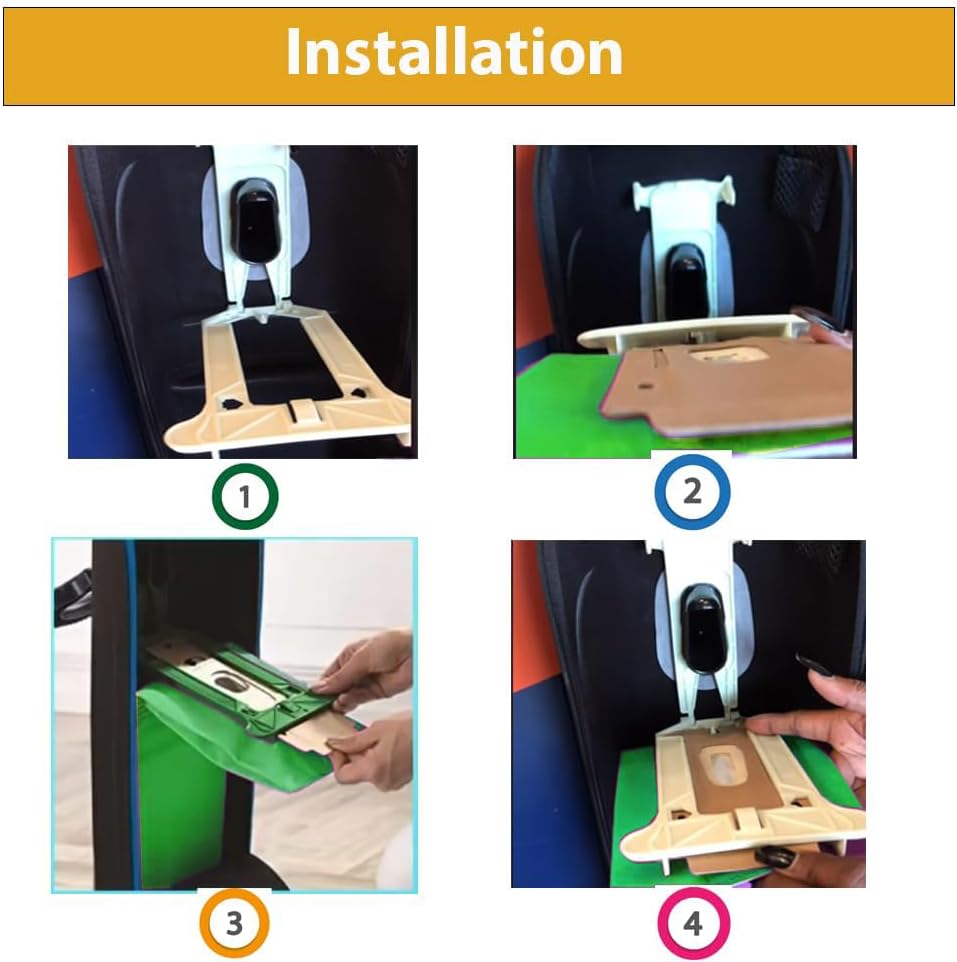 Installation

1

2

3

4