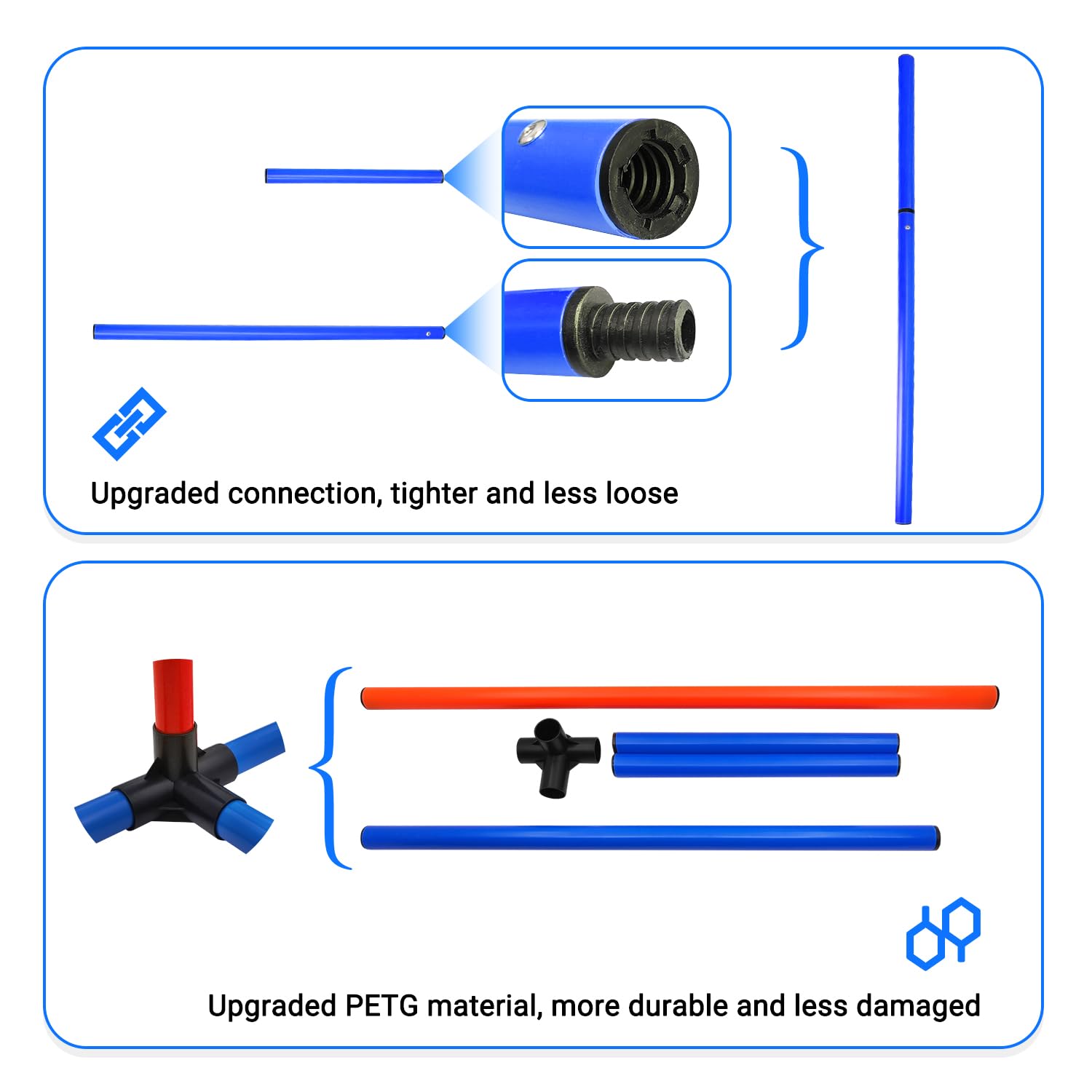 Upgraded connection, tighter and less loose

Upgraded PETG material, more durable and less damaged