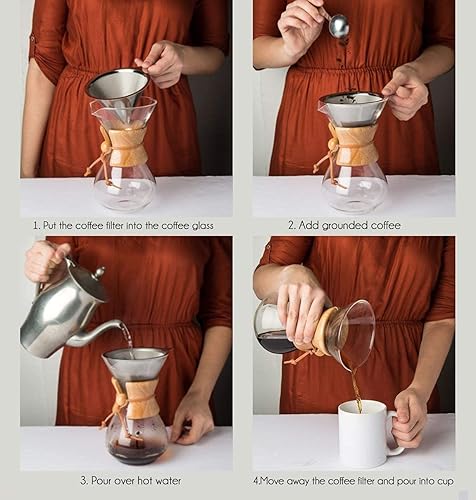 1. Put the coffee filter into the coffee glass

2. Add grounded coffee

3. Pour over hot water

4.Move away the coffee filter and pour into cup