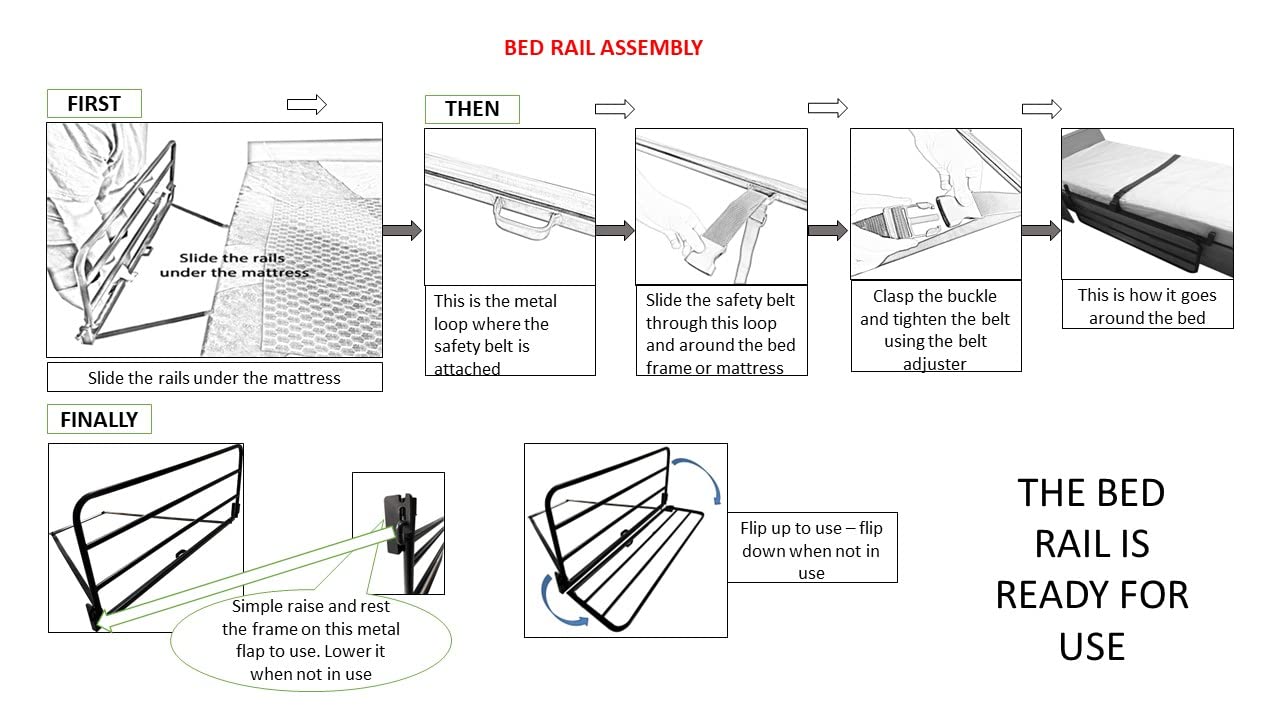 BED RAIL ASSEMBLY

FIRST

Slide the rails under the mattress

Slide the rails under the mattress

THEN

This is the metal loop where the safety belt is attached

Slide the safety belt through this loop and around the bed frame or mattress

Clasp the buckle and tighten the belt using the belt adjuster

This is how it goes around the bed

FINALLY

Simple raise and rest the frame on this metal flap to use. Lower it when not in use

Flip up to use – flip down when not in use

THE BED RAIL IS READY FOR USE