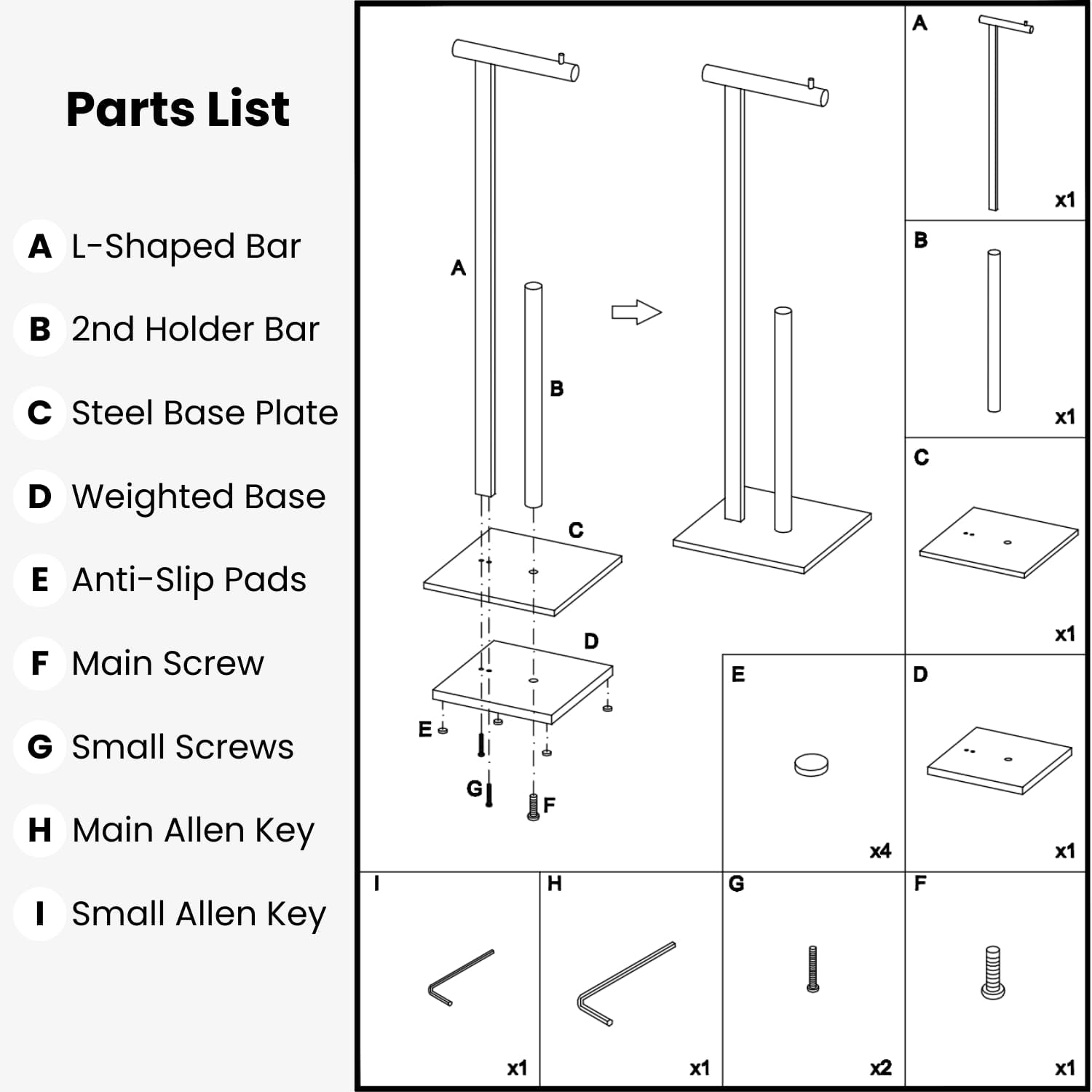 Parts List

A L-Shaped Bar
B 2nd Holder Bar
C Steel Base Plate
D Weighted Base
E Anti-Slip Pads
F Main Screw
G Small Screws
H Main Allen Key
I Small Allen Key

A
B
C
D
E
G
F

A
x1

B
x1

C
x1

E
x4

D
x1

I
x1

H
x1

G
x2

F
x1