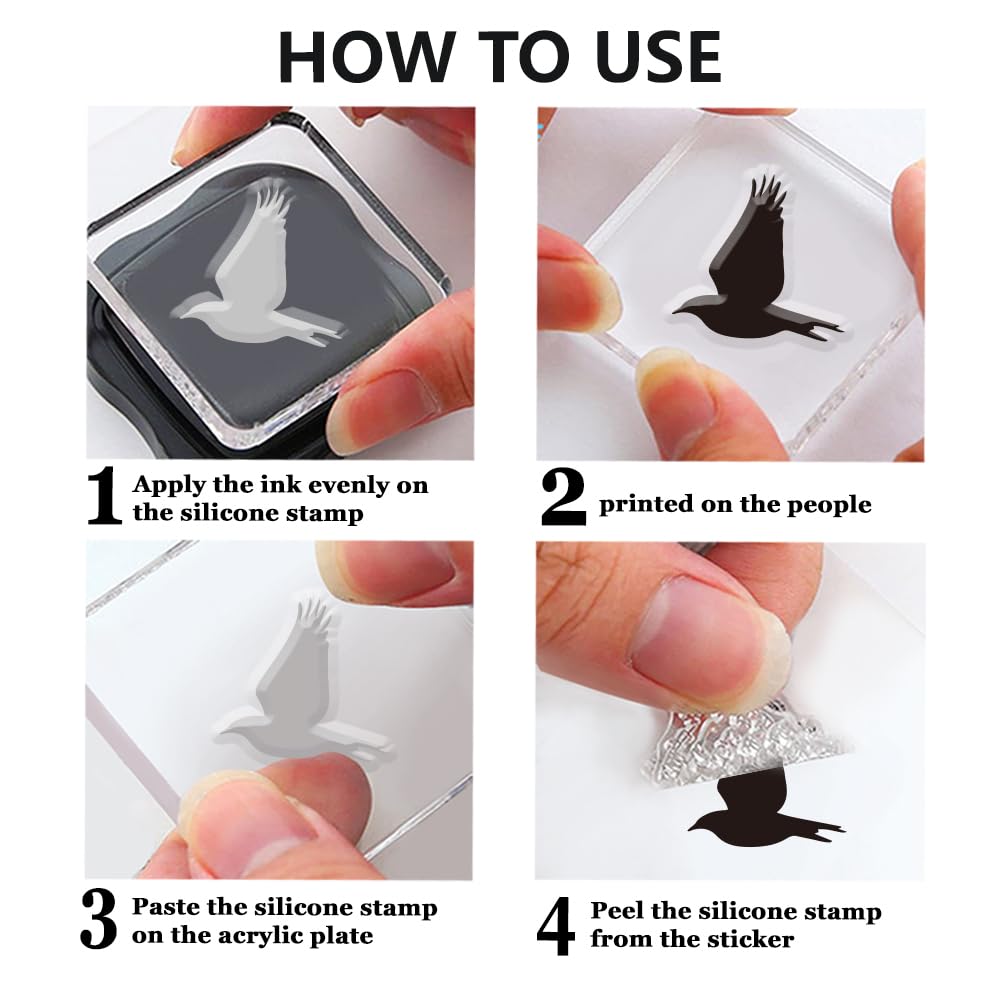 HOW TO USE

1 Apply the ink evenly on the silicone stamp

2 printed on the people

3 Paste the silicone stamp on the acrylic plate

4 Peel the silicone stamp from the sticker