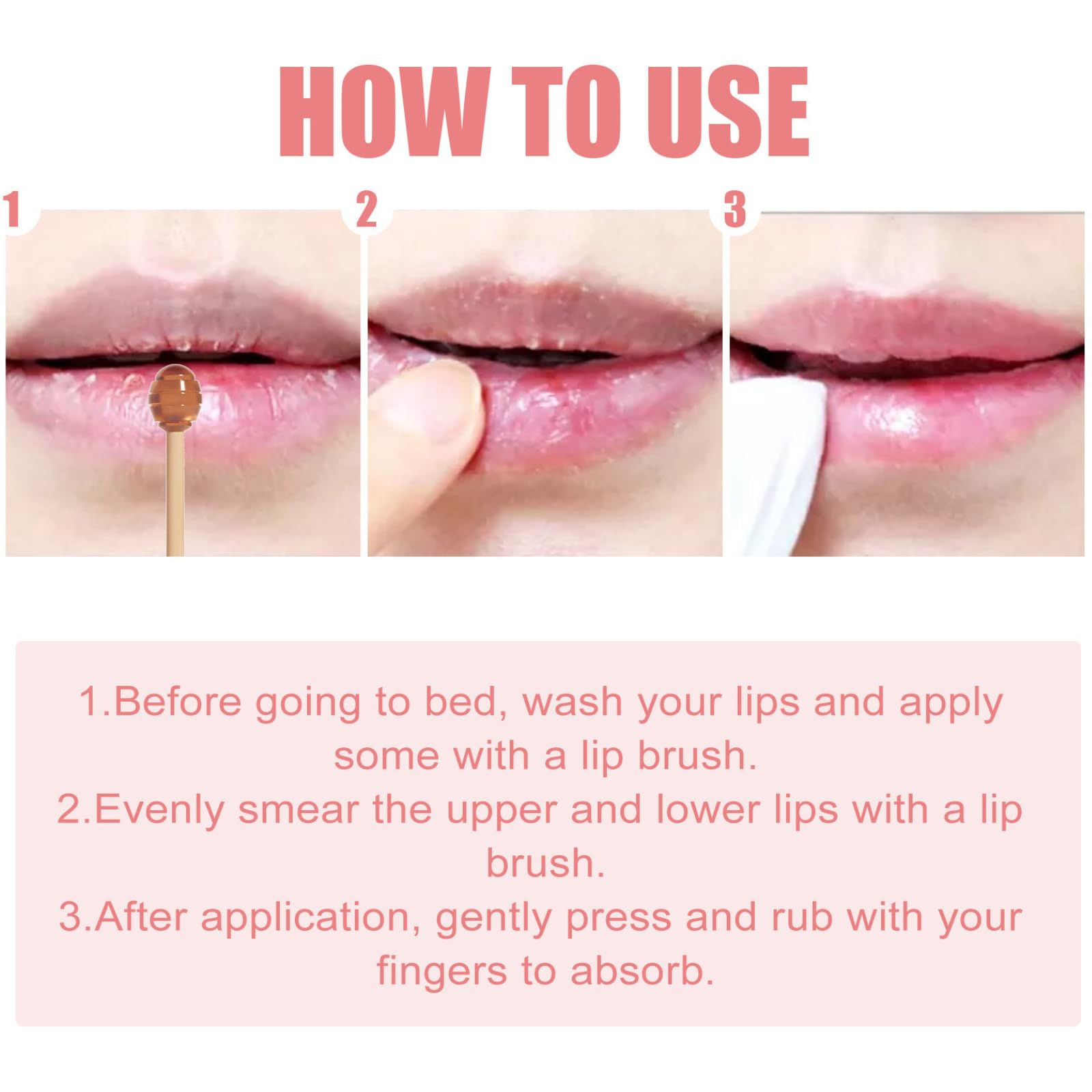 HOW TO USE

1

2

3

1.Before going to bed, wash your lips and apply some with a lip brush.
2.Evenly smear the upper and lower lips with a lip brush.
3.After application, gently press and rub with your fingers to absorb.