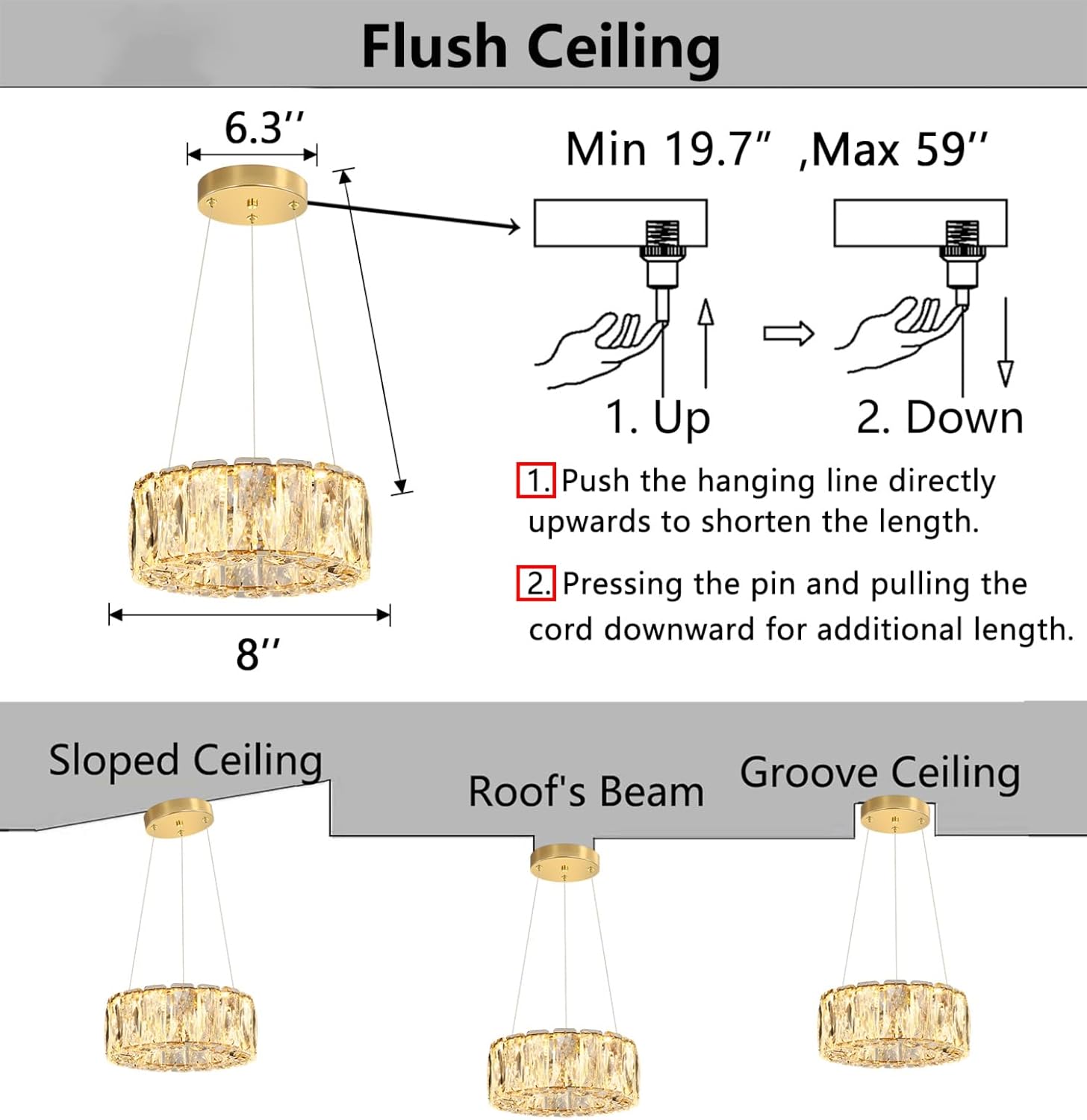 Flush Ceiling

6.3''

Min 19.7'' ,Max 59''

1. Up

2. Down

1. Push the hanging line directly upwards to shorten the length.

2. Pressing the pin and pulling the cord downward for additional length.

8''

Sloped Ceiling

Roof's Beam

Groove Ceiling