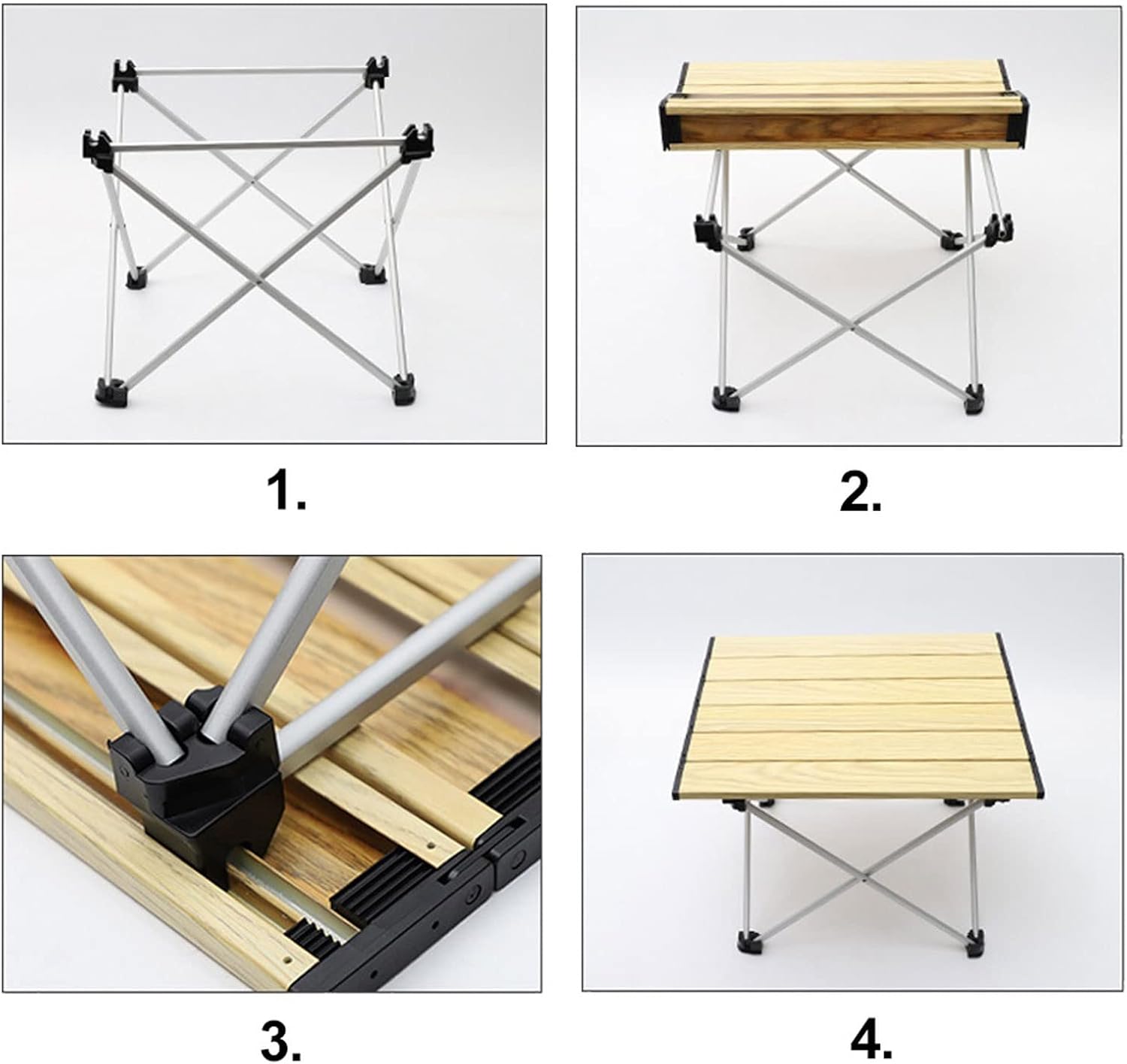 1.

2.

3.

4.