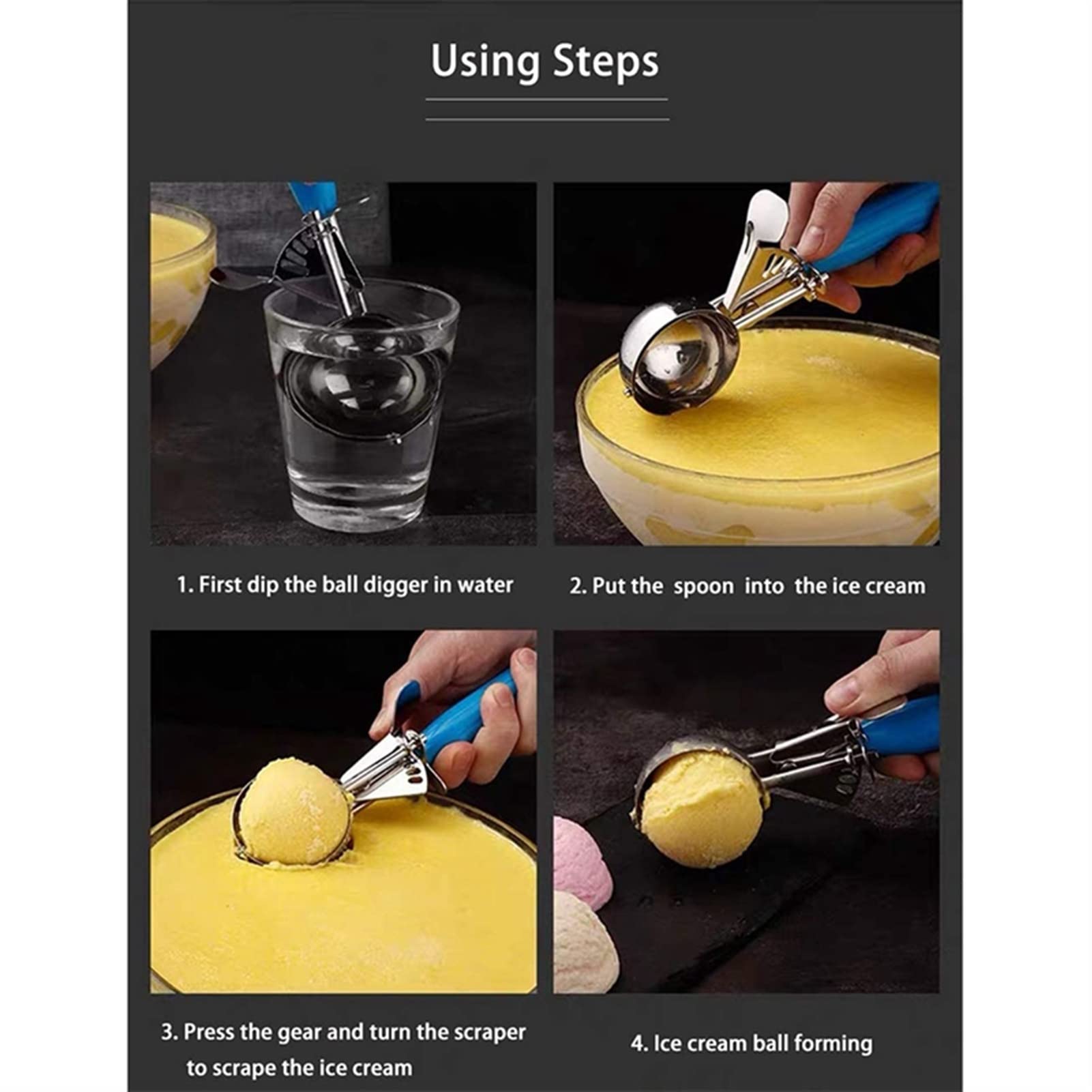 Using Steps

1. First dip the ball digger in water

2. Put the spoon into the ice cream

3. Press the gear and turn the scraper to scrape the ice cream

4. Ice cream ball forming