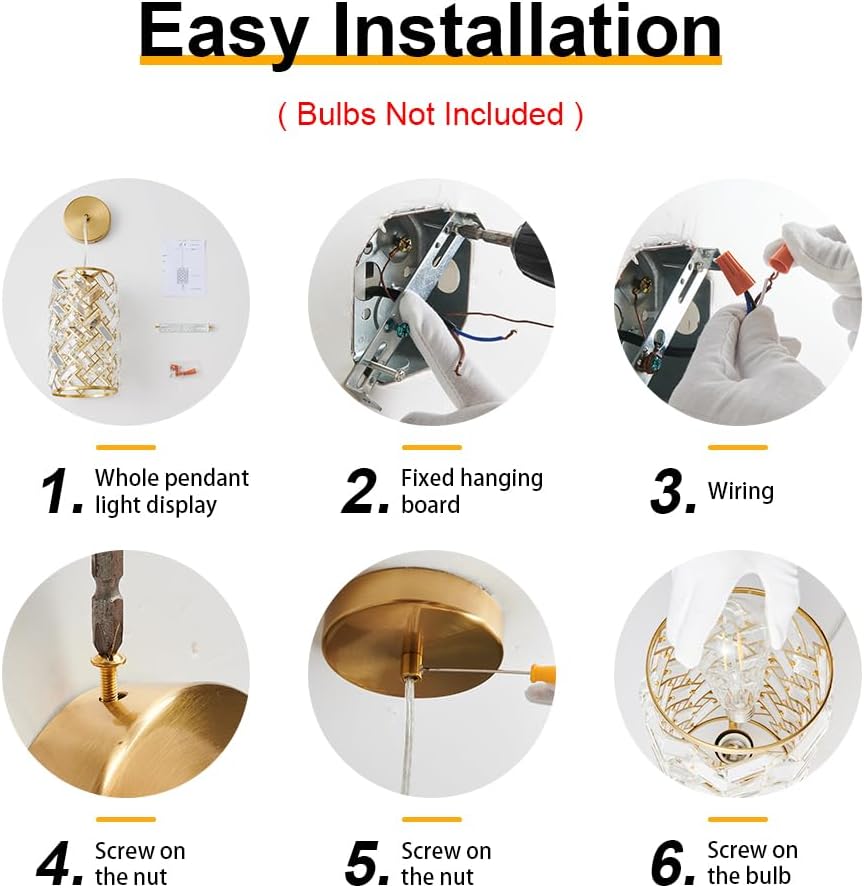 Easy Installation

( Bulbs Not Included )

1. Whole pendant light display

2. Fixed hanging board

3. Wiring

4. Screw on the nut

5. Screw on the nut

6. Screw on the bulb