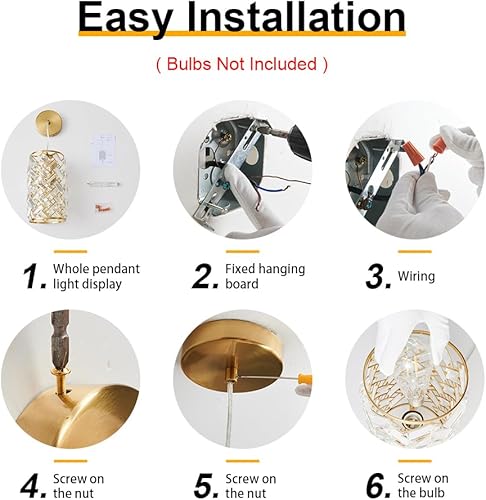 Easy Installation

( Bulbs Not Included )

1. Whole pendant light display

2. Fixed hanging board

3. Wiring

4. Screw on the nut

5. Screw on the nut

6. Screw on the bulb