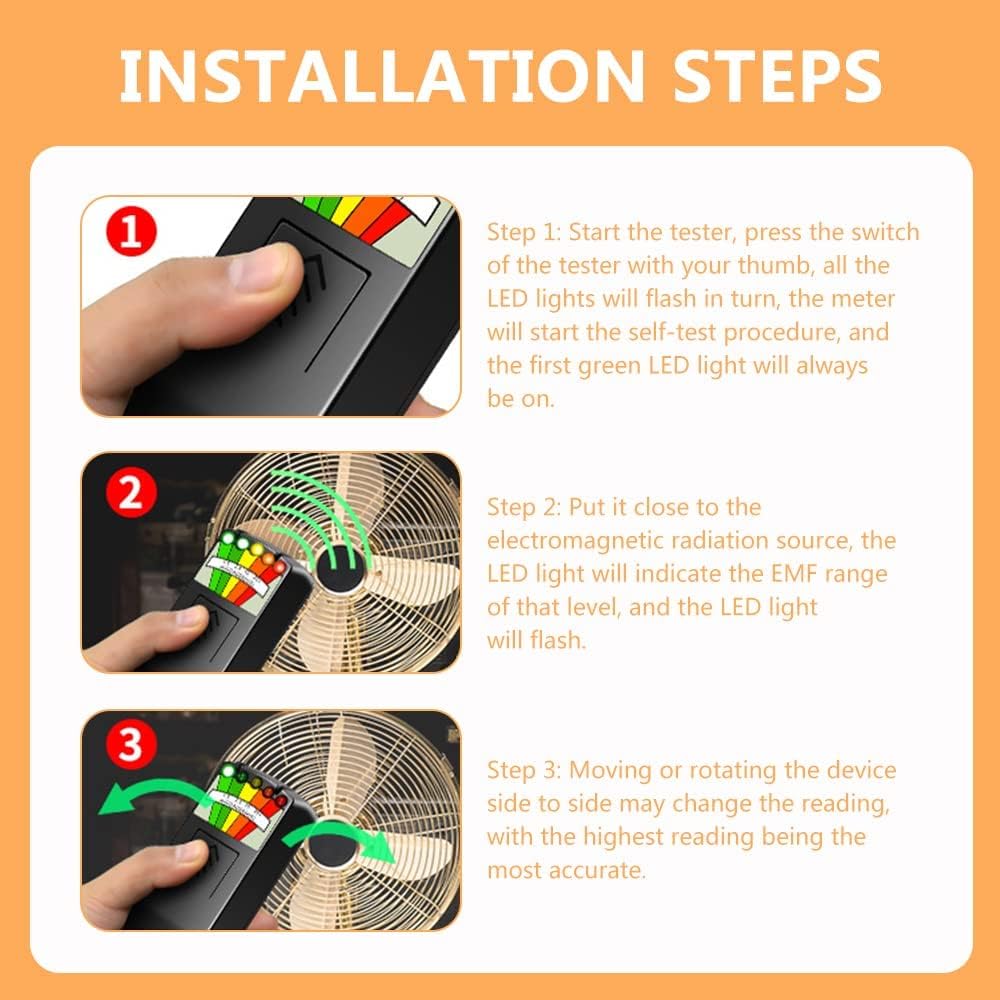 INSTALLATION STEPS

1

Step 1: Start the tester, press the switch of the tester with your thumb, all the LED lights will flash in turn, the meter will start the self-test procedure, and the first green LED light will always be on.

2

Step 2: Put it close to the electromagnetic radiation source, the LED light will indicate the EMF range of that level, and the LED light will flash.

3

Step 3: Moving or rotating the device side to side may change the reading, with the highest reading being the most accurate.