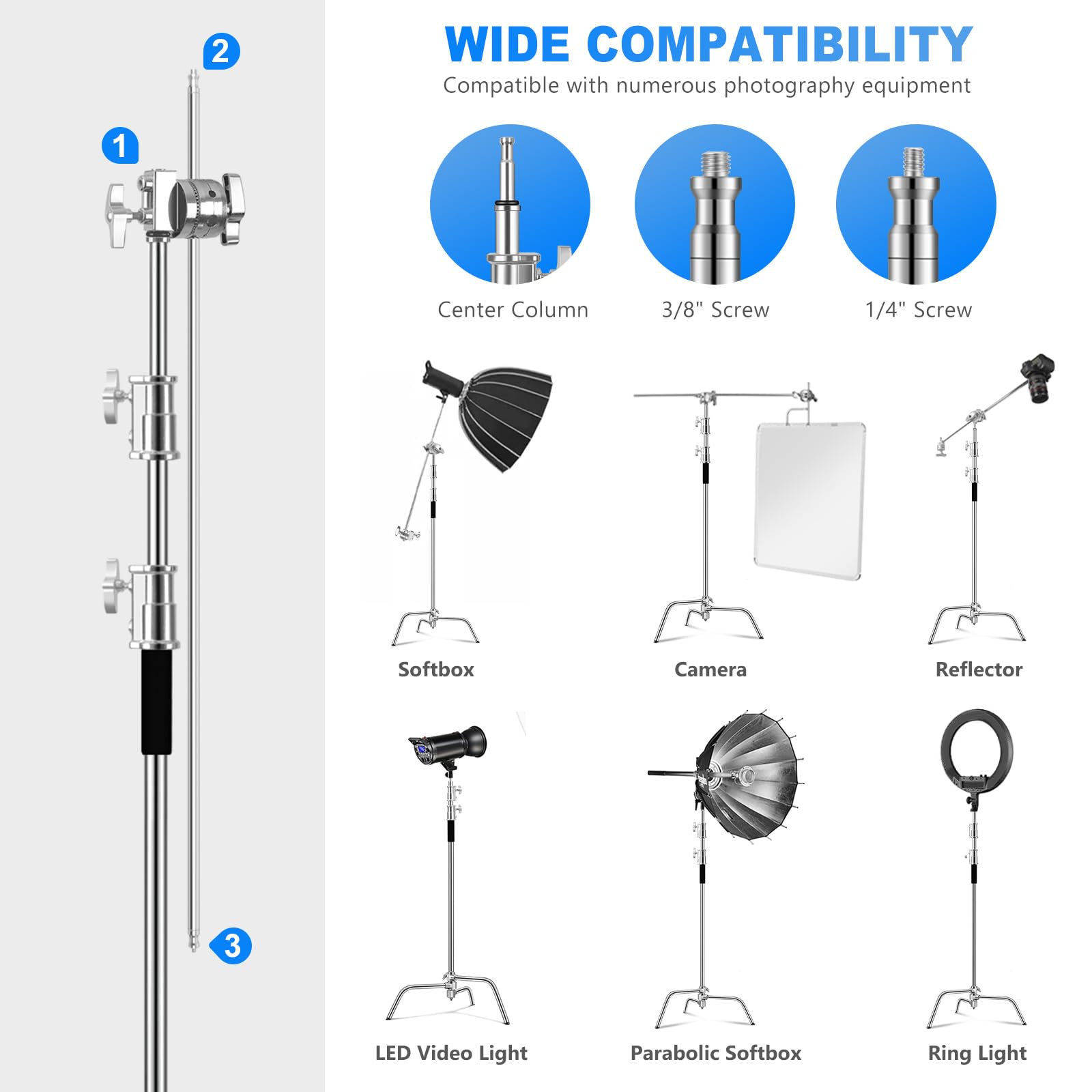 2

1

3

WIDE COMPATIBILITY
Compatible with numerous photography equipment

Center Column

3/8" Screw

1/4" Screw

Softbox

Camera

Reflector

LED Video Light

Parabolic Softbox

Ring Light