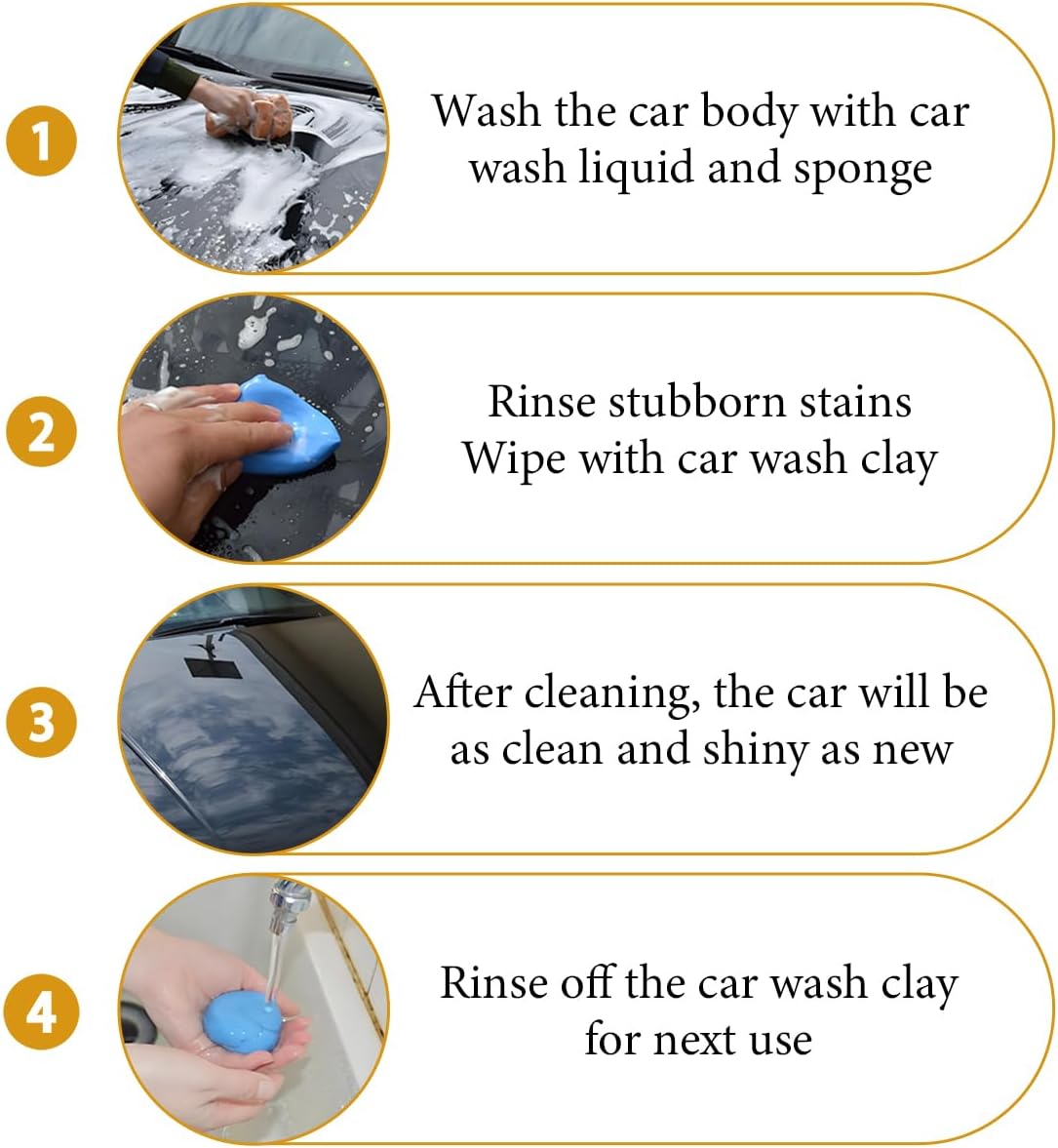 1

Wash the car body with car wash liquid and sponge

2

Rinse stubborn stains
Wipe with car wash clay

3

After cleaning, the car will be as clean and shiny as new

4

Rinse off the car wash clay for next use