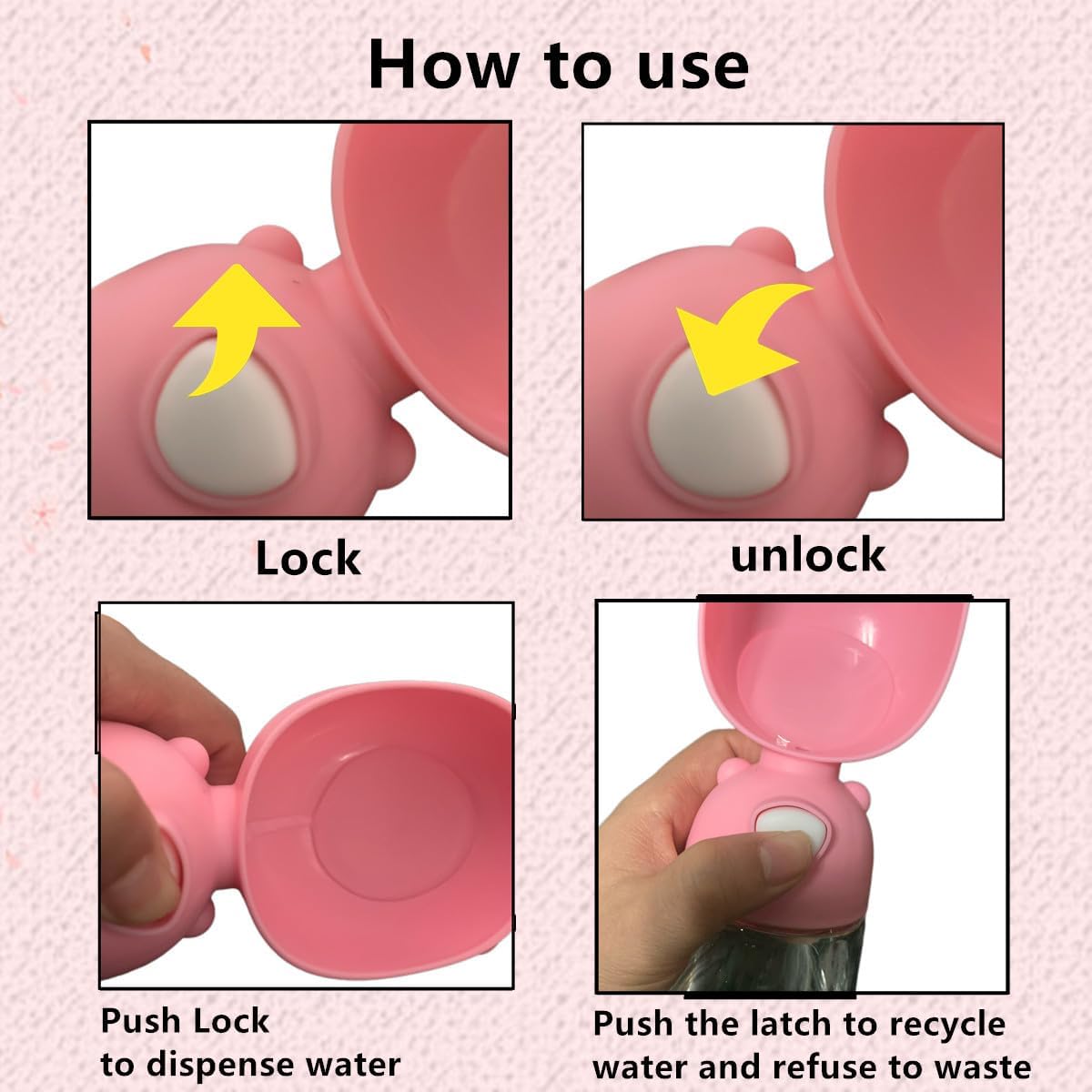 How to use

Lock

unlock

Push Lock
to dispense water

Push the latch to recycle water and refuse to waste