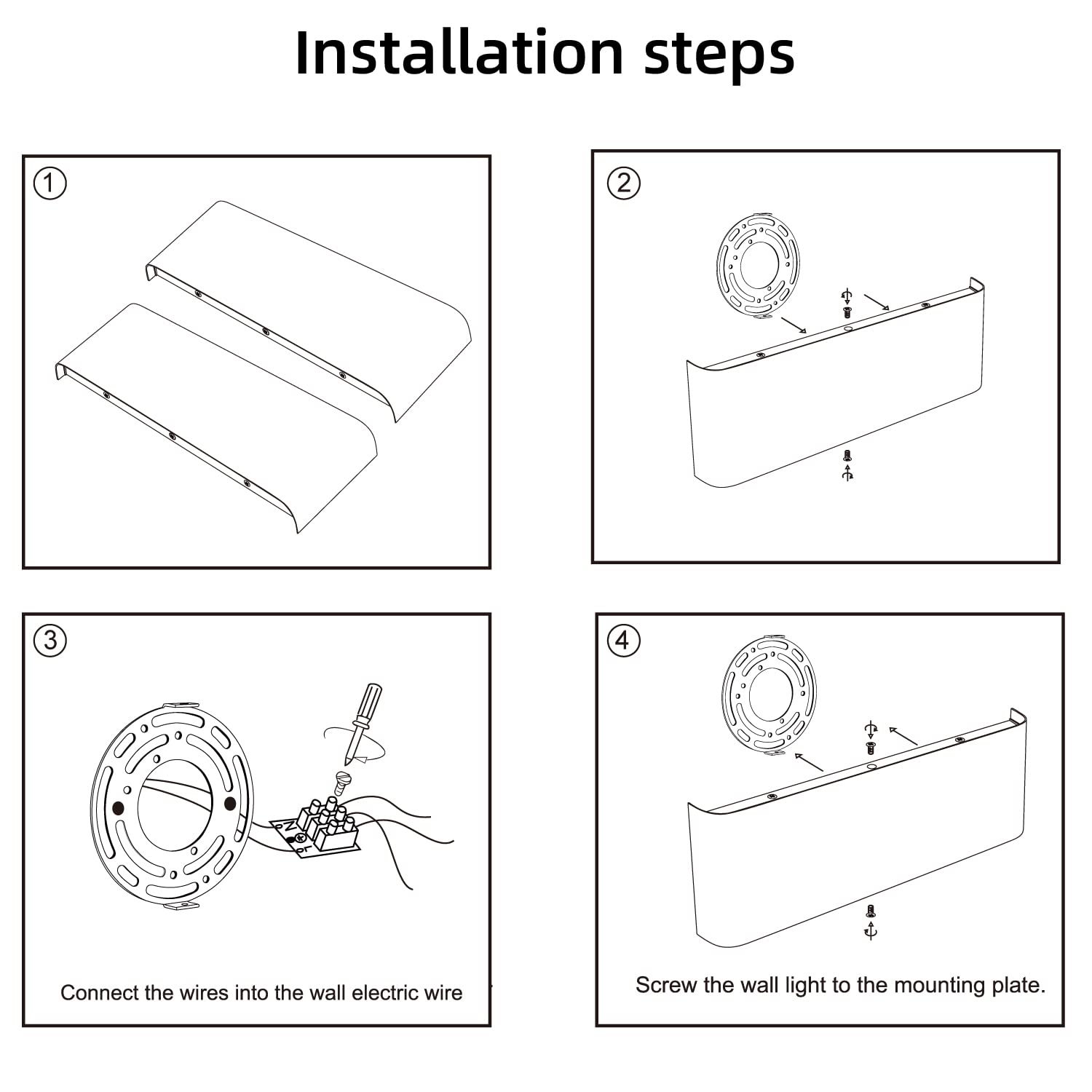 Installation steps

①

②

③

N

L

Connect the wires into the wall electric wire

④

Screw the wall light to the mounting plate.