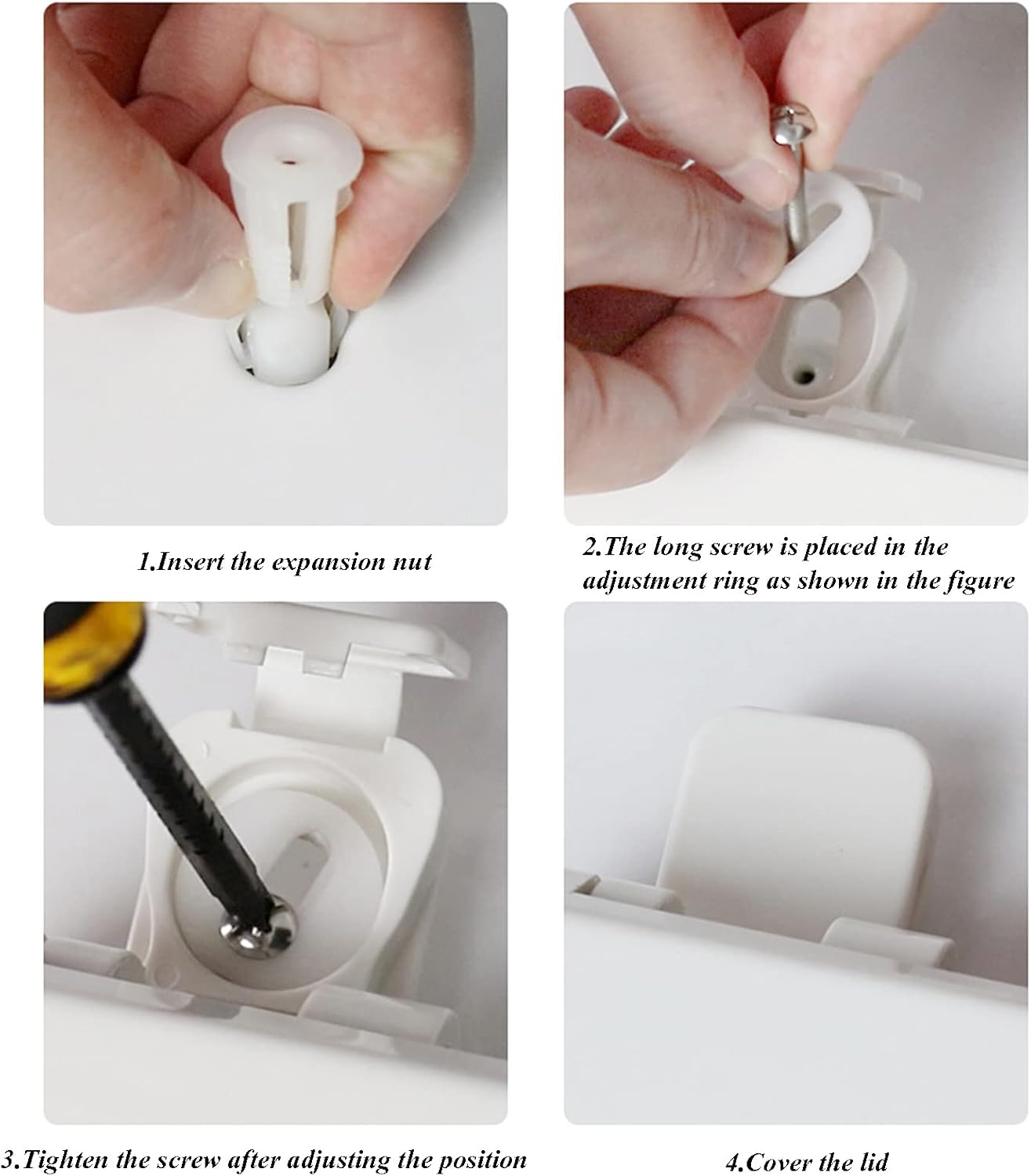 1.Insert the expansion nut

2.The long screw is placed in the adjustment ring as shown in the figure

3.Tighten the screw after adjusting the position

4.Cover the lid