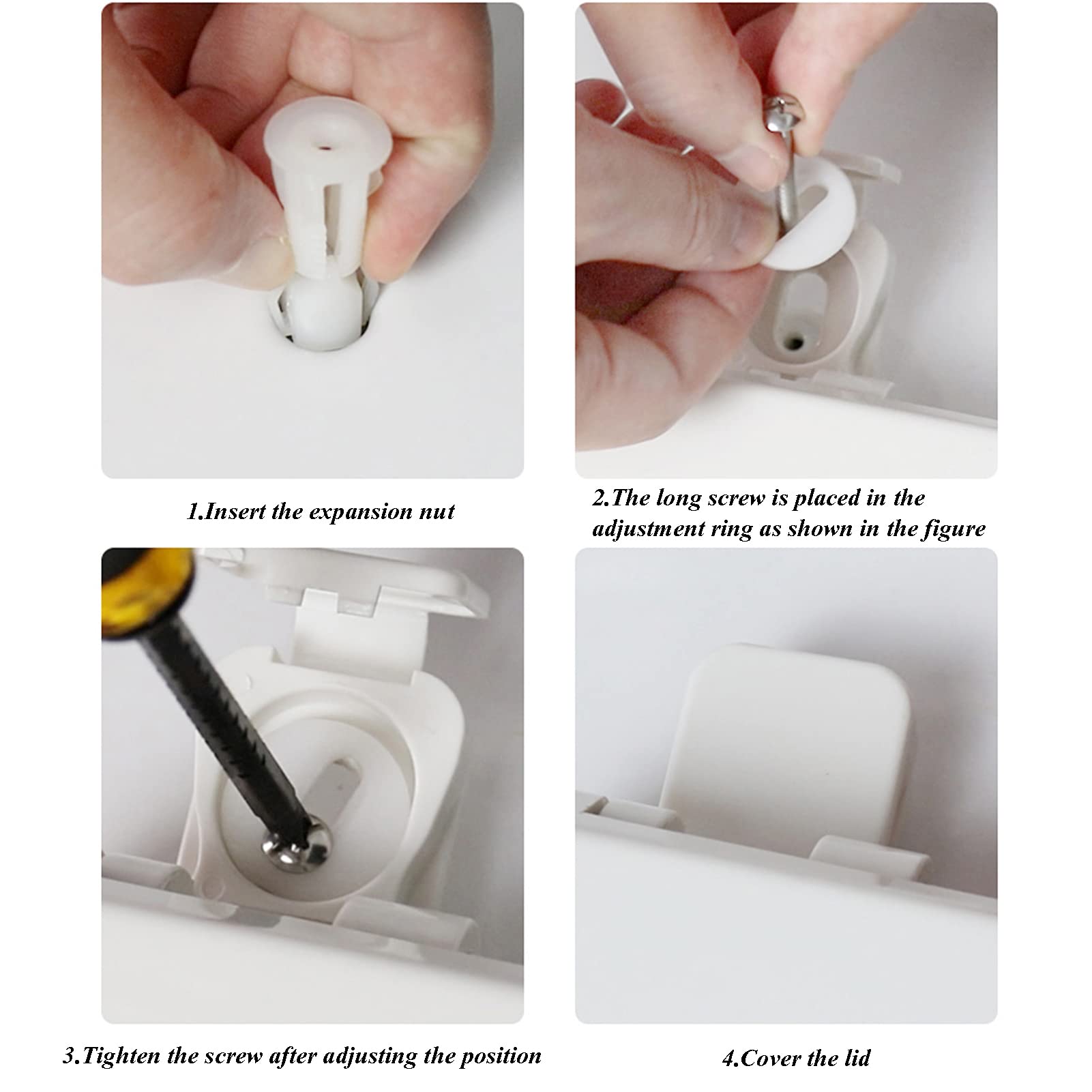 1.Insert the expansion nut

2.The long screw is placed in the adjustment ring as shown in the figure

3.Tighten the screw after adjusting the position

4.Cover the lid