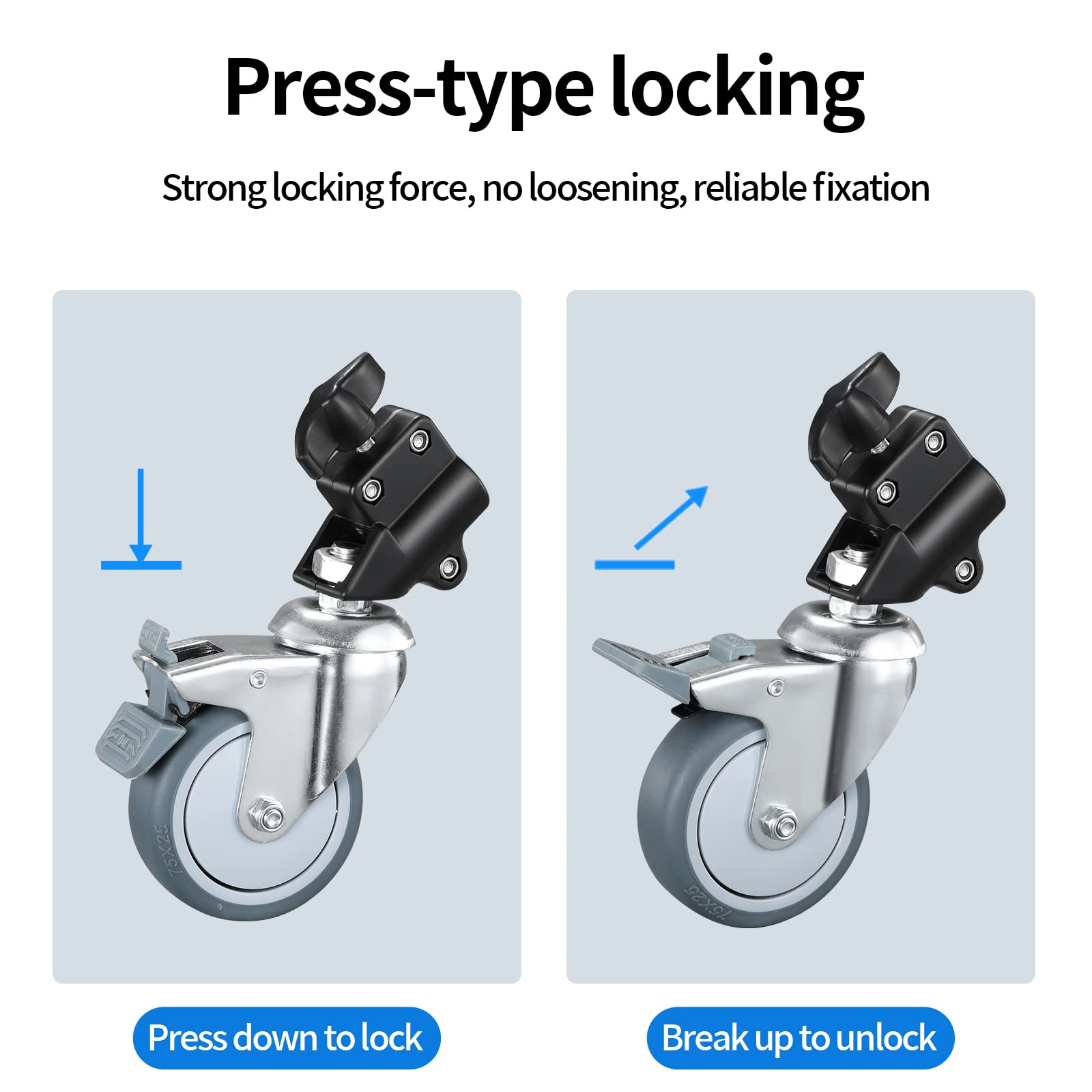 Press-type locking

Strong locking force, no loosening, reliable fixation

75X25

75X25

Press down to lock

Break up to unlock