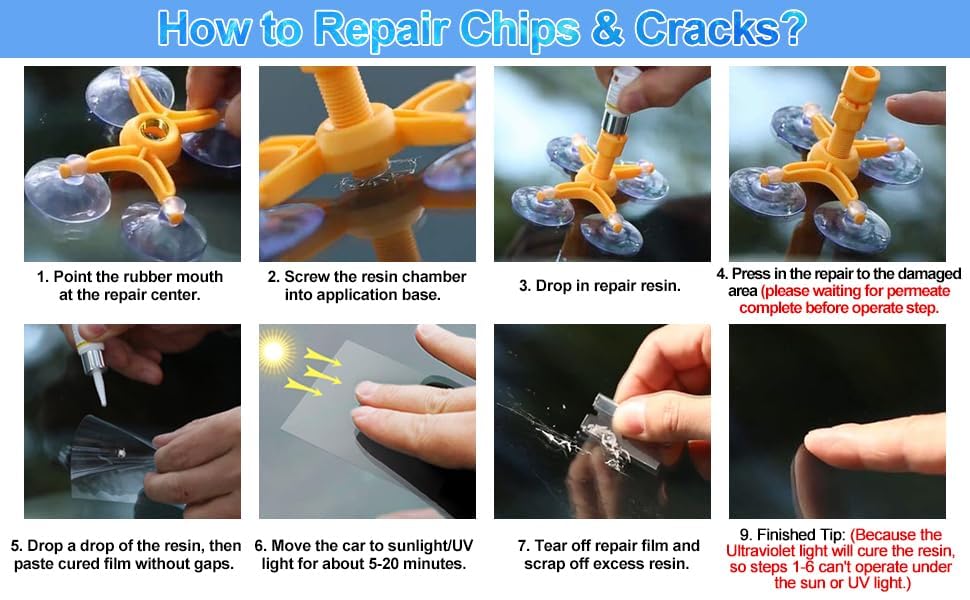 How to Repair Chips & Cracks?

1. Point the rubber mouth at the repair center.

2. Screw the resin chamber into application base.

3. Drop in repair resin.

4. Press in the repair to the damaged area (please waiting for permeate complete before operate step.

5. Drop a drop of the resin, then paste cured film without gaps.

6. Move the car to sunlight/UV light for about 5-20 minutes.

7. Tear off repair film and scrap off excess resin.

9. Finished Tip: (Because the Ultraviolet light will cure the resin, so steps 1-6 can't operate under the sun or UV light.)