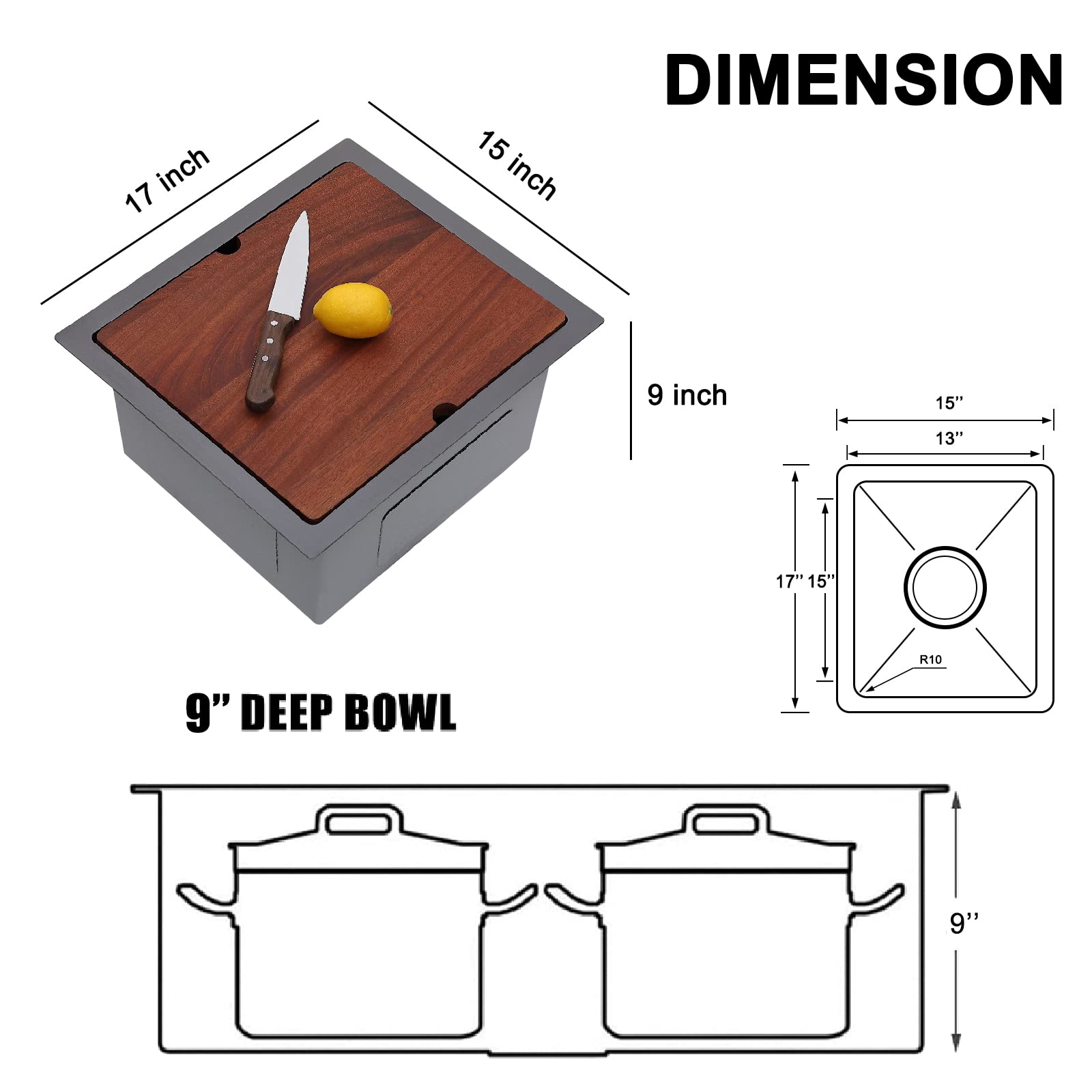 DIMENSION

17 inch

15 inch

9 inch

15''

13''

17''

15''

R10

9'' DEEP BOWL

9''