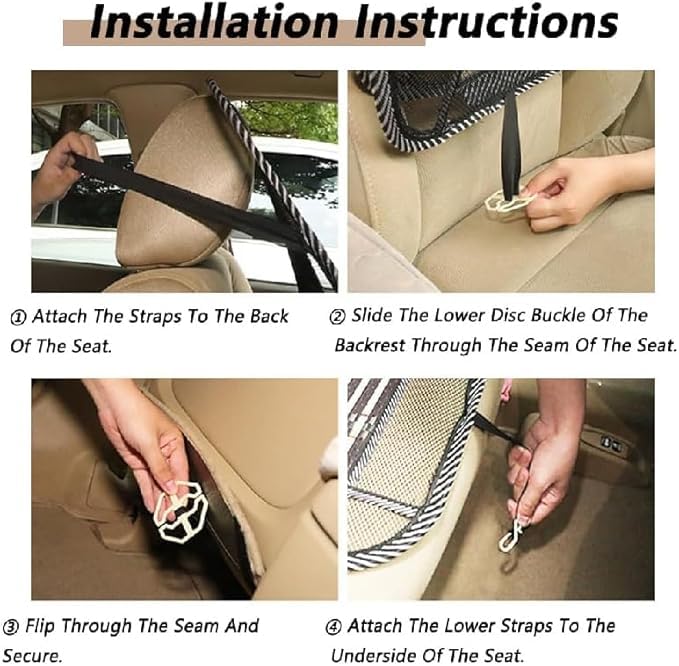 Installation Instructions

① Attach The Straps To The Back Of The Seat.

② Slide The Lower Disc Buckle Of The Backrest Through The Seam Of The Seat.

③ Flip Through The Seam And Secure.

④ Attach The Lower Straps To The Underside Of The Seat.