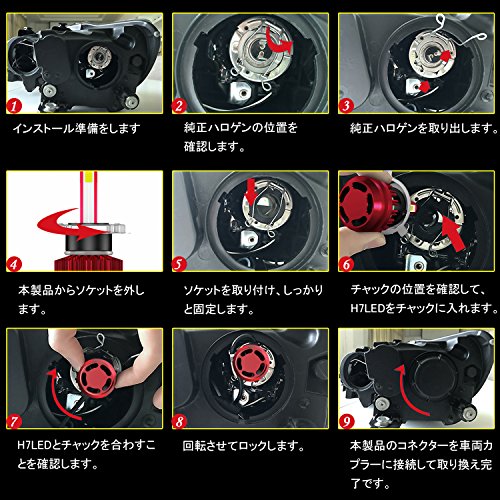 1
インストール準備をします

2
純正ハロゲンの位置を確認します。

3
純正ハロゲンを取り出します。

4
本製品からソケットを外します。

5
ソケットを取り付け、しっかりと固定します。

6
チャックの位置を確認して、H7LEDをチャックに入れます。

7
H7LEDとチャックを合わすことを確認します。

8
回転させてロックします。

9
本製品のコネクターを車両カプラーに接続して取り換え完了です。