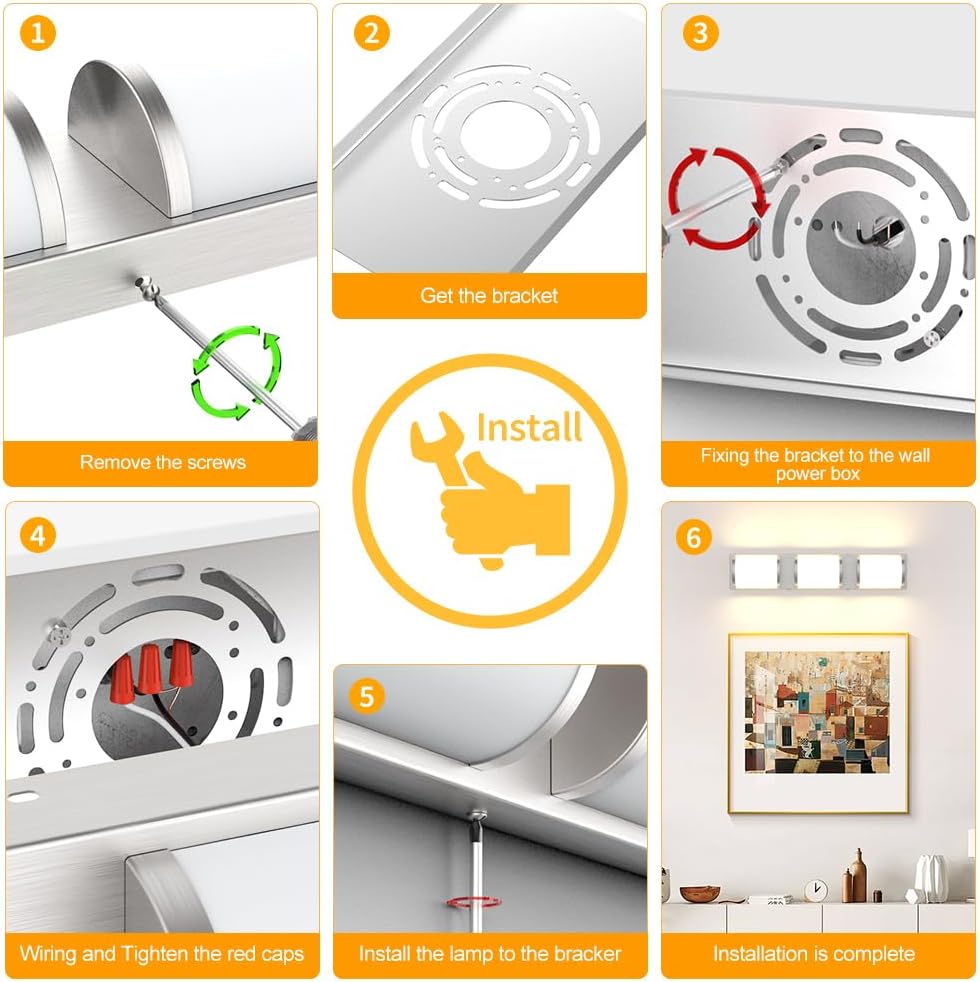 1

Remove the screws

2

Get the bracket

3

Fixing the bracket to the wall power box

Install

4

Wiring and Tighten the red caps

5

Install the lamp to the bracker

6

Installation is complete