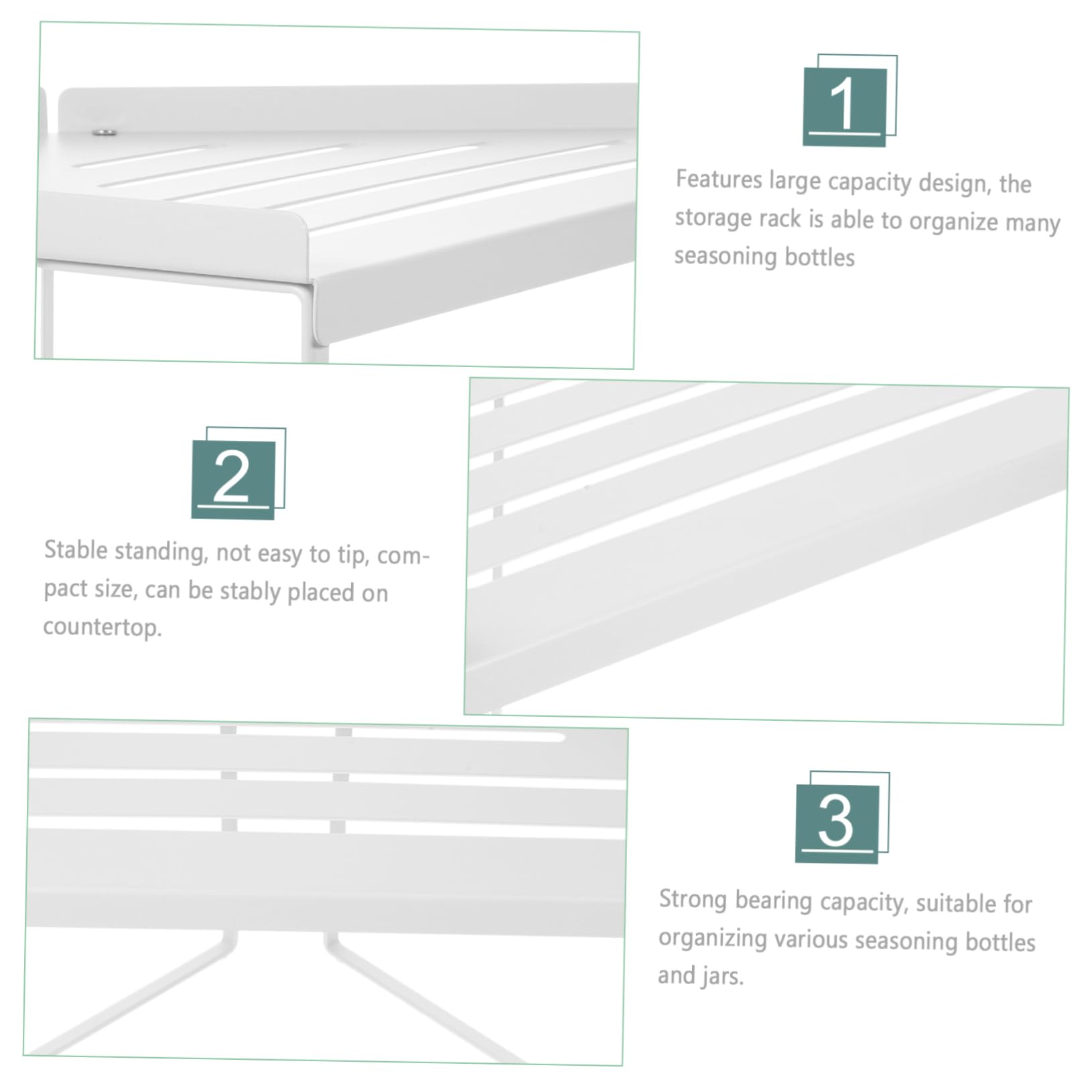 1

Features large capacity design, the storage rack is able to organize many seasoning bottles

2

Stable standing, not easy to tip, compact size, can be stably placed on countertop.

3

Strong bearing capacity, suitable for organizing various seasoning bottles and jars.