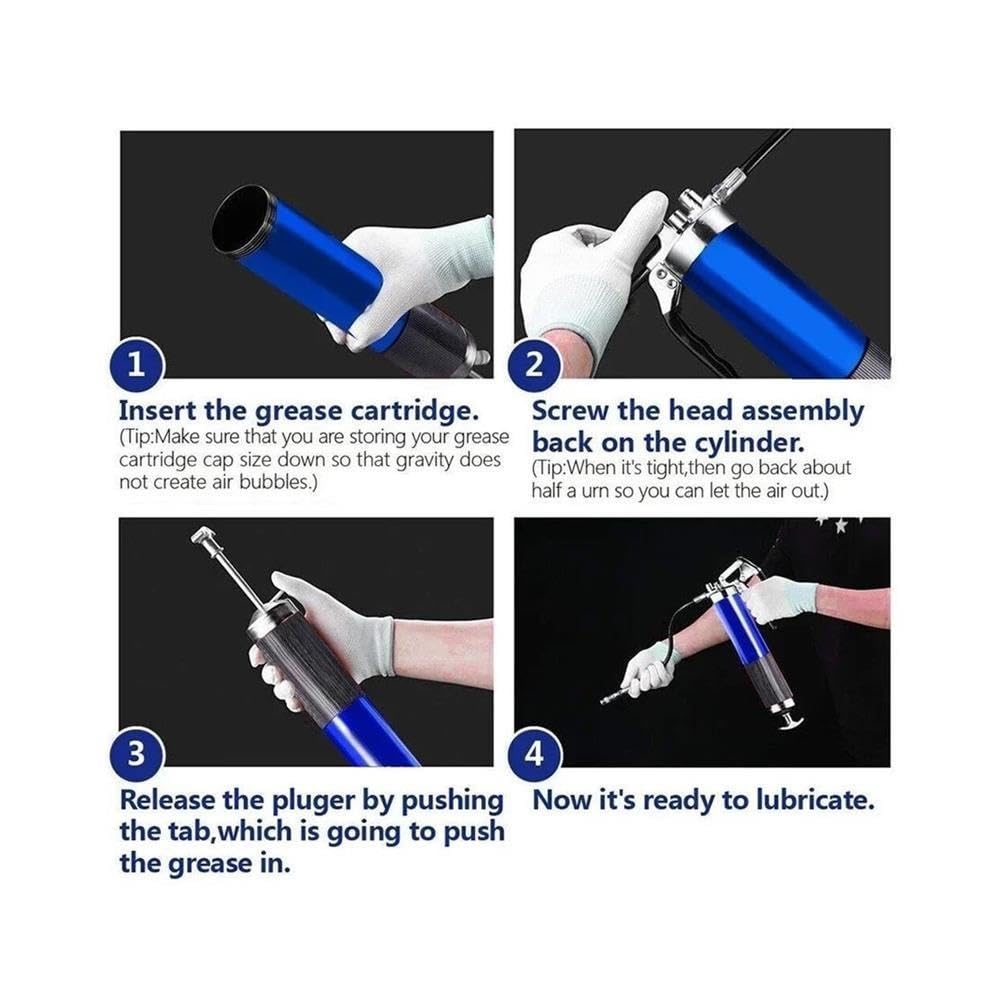 1

Insert the grease cartridge.
(Tip:Make sure that you are storing your grease cartridge cap size down so that gravity does not create air bubbles.)

2

Screw the head assembly back on the cylinder.
(Tip:When it's tight,then go back about half a urn so you can let the air out.)

3

Release the pluger by pushing the tab,which is going to push the grease in.

4

Now it's ready to lubricate.