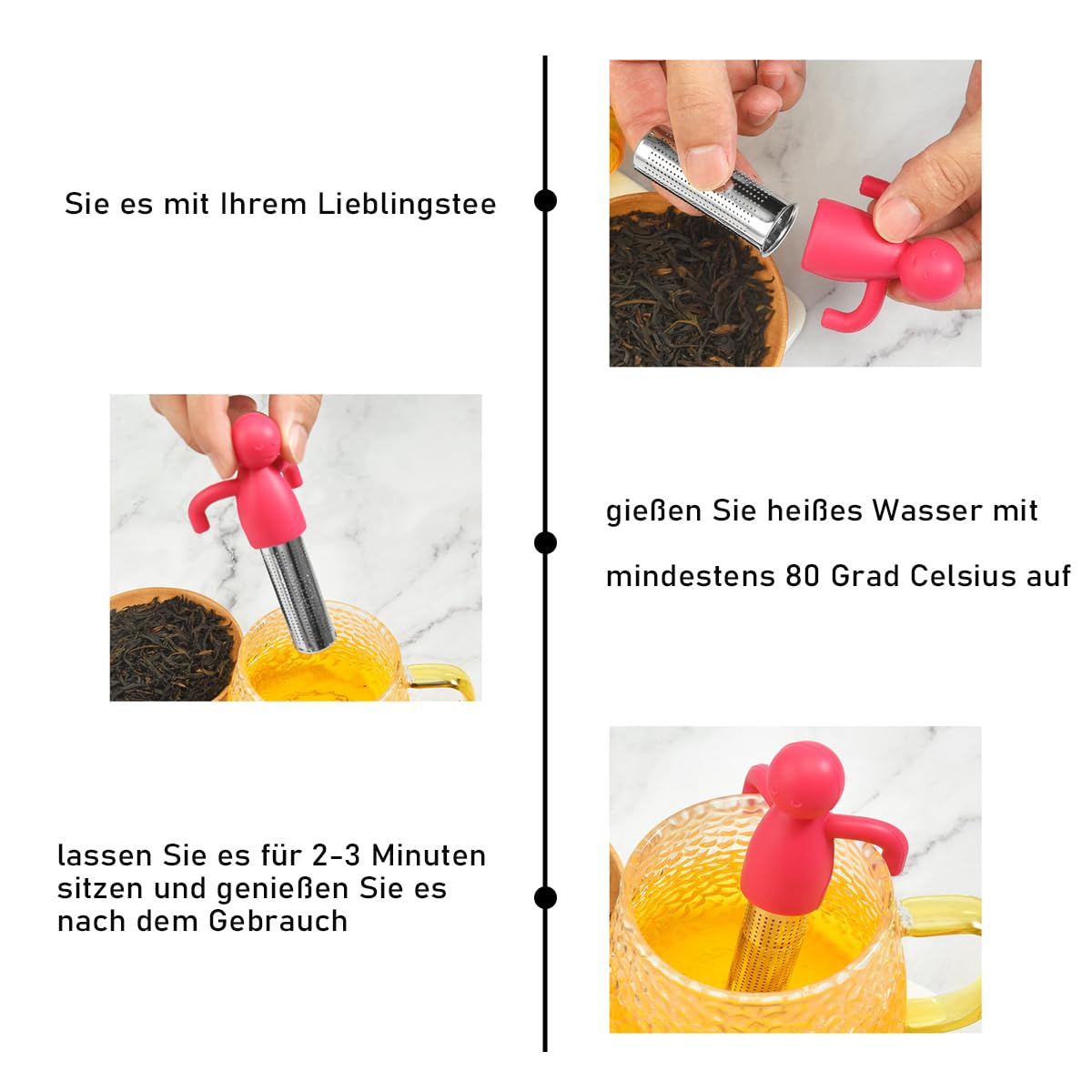 Sie es mit Ihrem Lieblingstee

gießen Sie heißes Wasser mit

mindestens 80 Grad Celsius auf

lassen Sie es für 2-3 Minuten sitzen und genießen Sie es nach dem Gebrauch