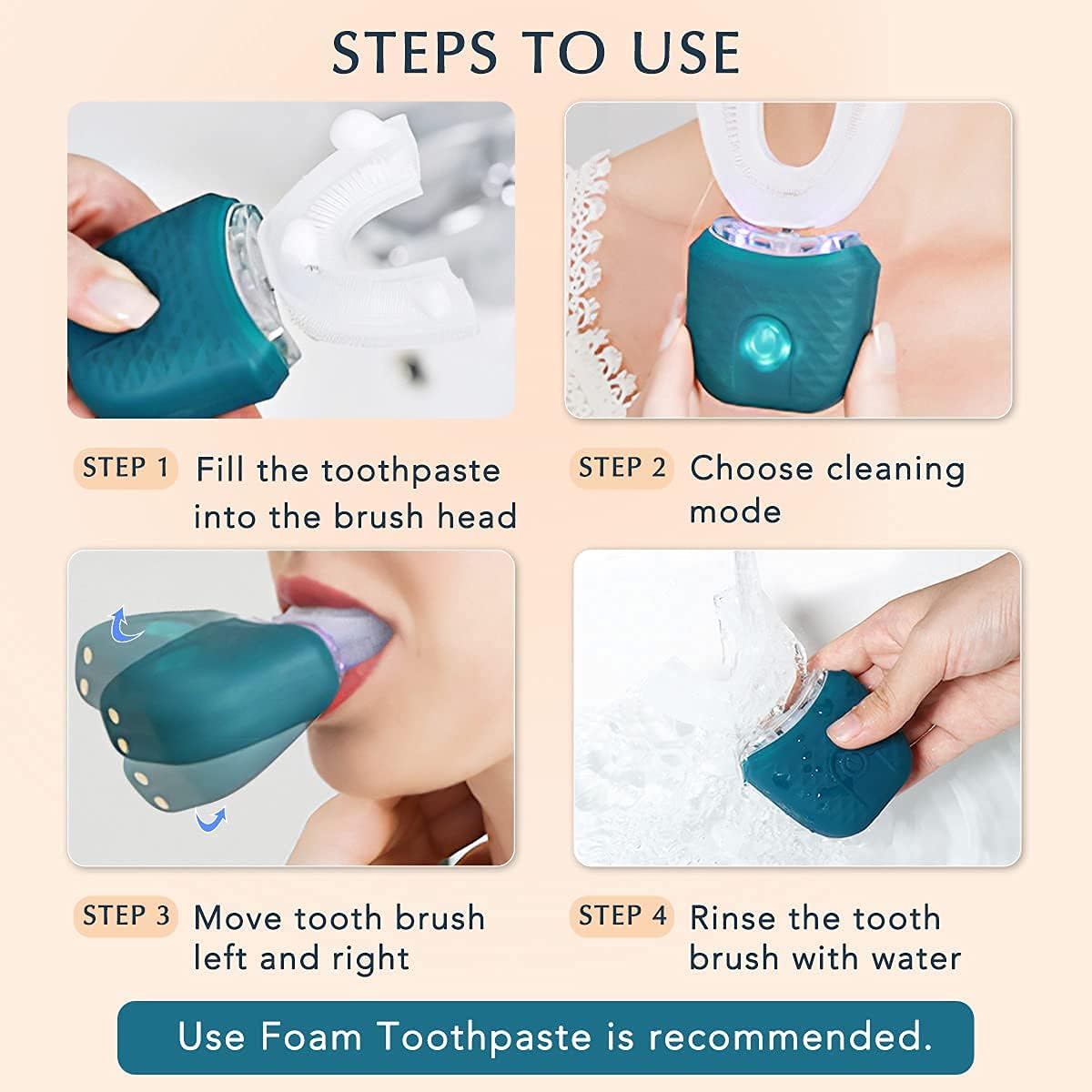 STEPS TO USE

STEP 1 Fill the toothpaste into the brush head

STEP 2 Choose cleaning mode

STEP 3 Move tooth brush left and right

STEP 4 Rinse the tooth brush with water

Use Foam Toothpaste is recommended.