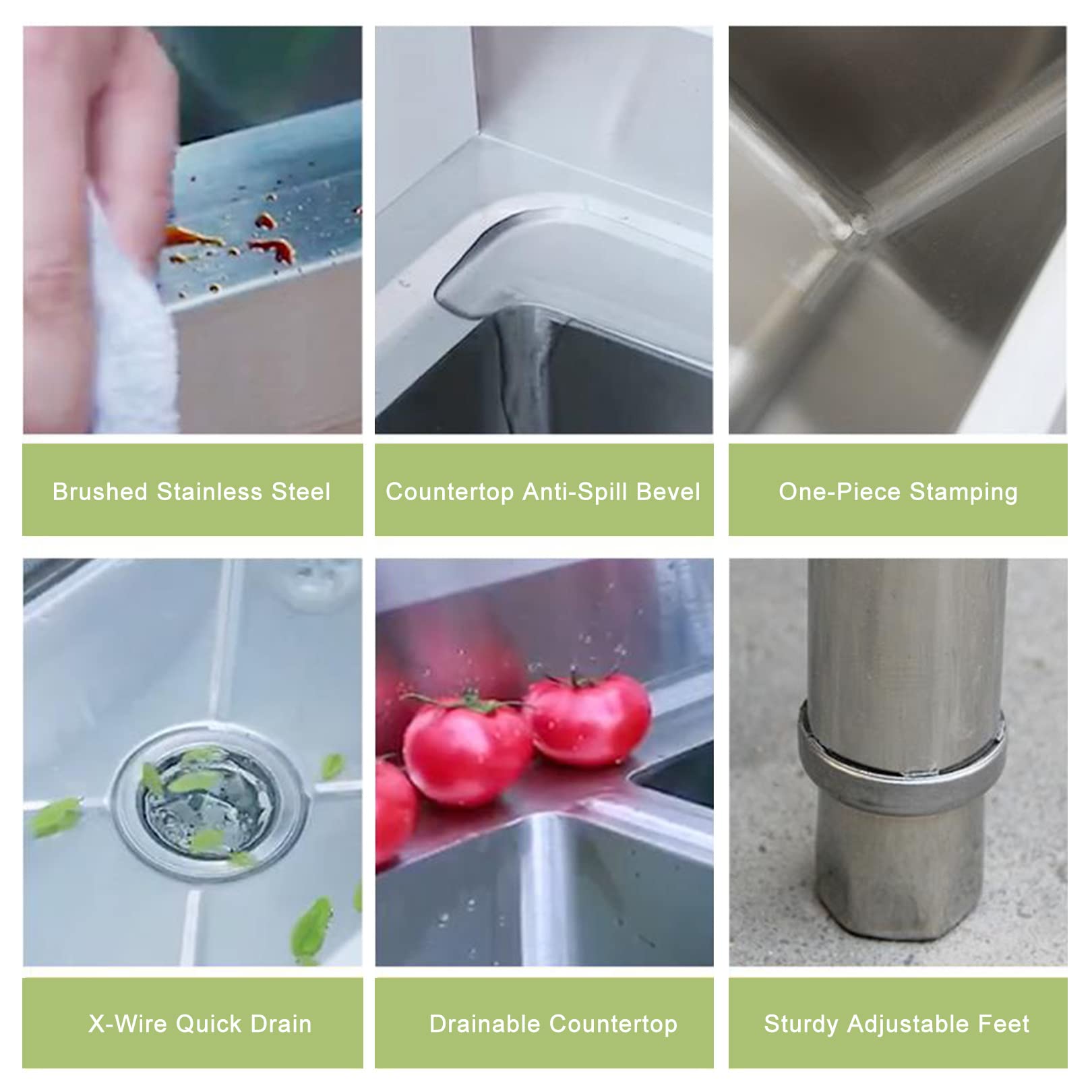 Brushed Stainless Steel

Countertop Anti-Spill Bevel

One-Piece Stamping

X-Wire Quick Drain

Drainable Countertop

Sturdy Adjustable Feet