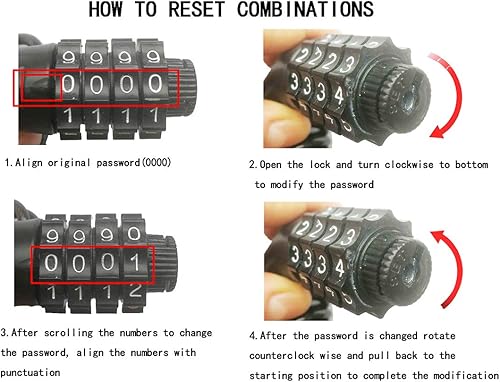 HOW TO RESET COMBINATIONS

9 9 9 9
0 0 0 0
1 1 1 1

1.Align original password(0000)

2 2 2 3
3 3 3 4

2.Open the lock and turn clockwise to bottom to modify the password

9 9 9 0
0 0 0 1
1 1 1 2

3.After scrolling the numbers to change the password, align the numbers with punctuation

2 2 2 3
3 3 3 4

4.After the password is changed rotate counterclock wise and pull back to the starting position to complete the modification