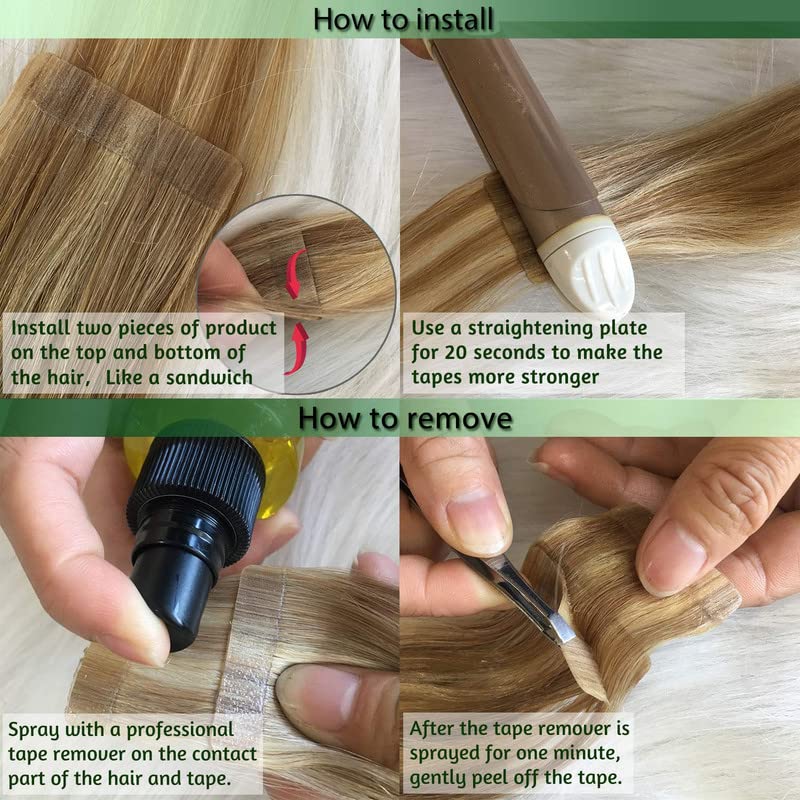 How to install

Install two pieces of product on the top and bottom of the hair,  Like a sandwich

Use a straightening plate for 20 seconds to make the tapes more stronger

How to remove

Spray with a professional tape remover on the contact part of the hair and tape.

After the tape remover is sprayed for one minute, gently peel off the tape.