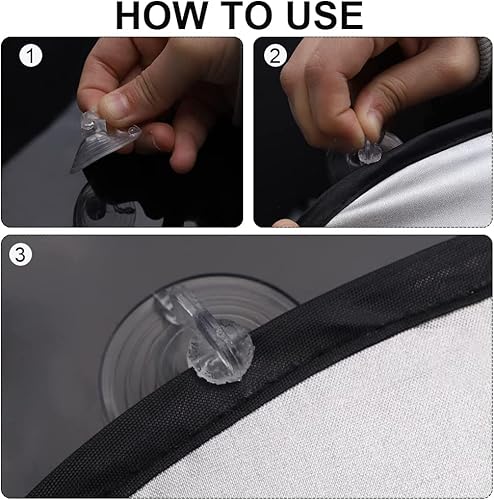 HOW TO USE

1

2

3