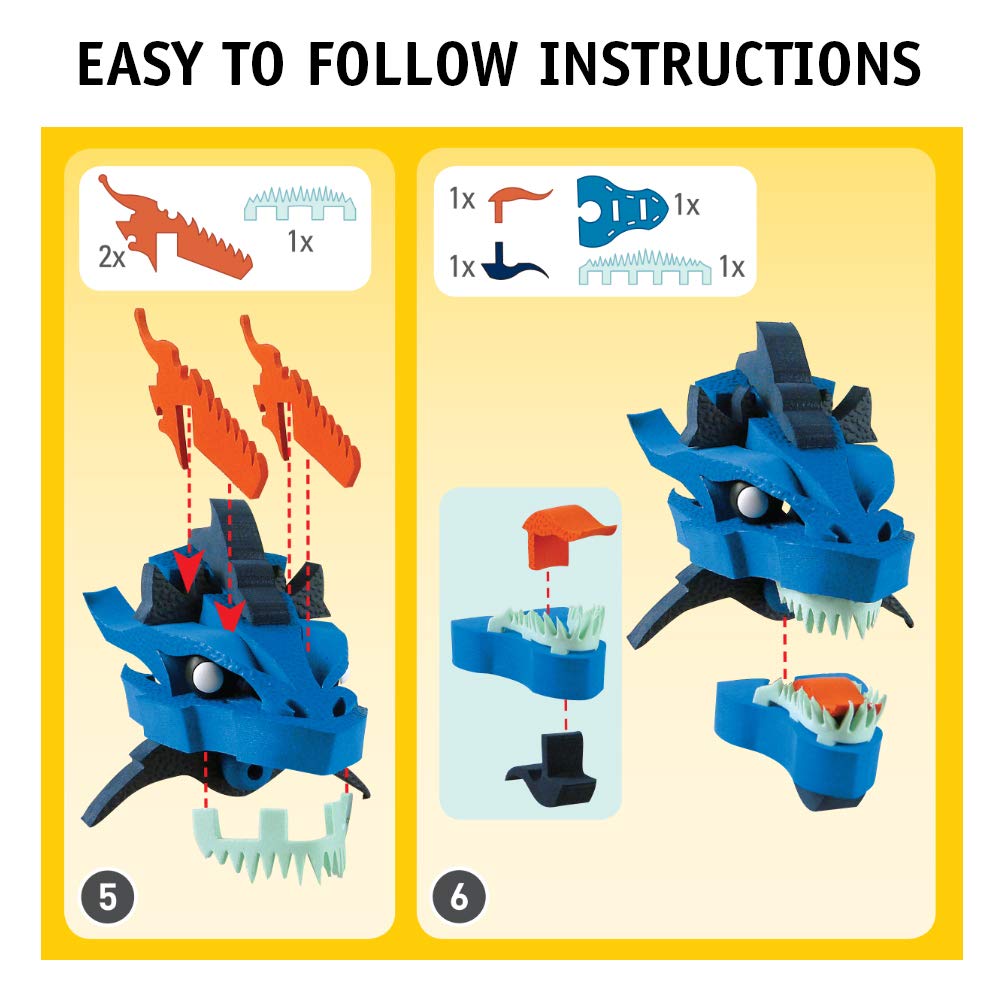 EASY TO FOLLOW INSTRUCTIONS

2x 1x

5

1x 1x
1x 1x

6