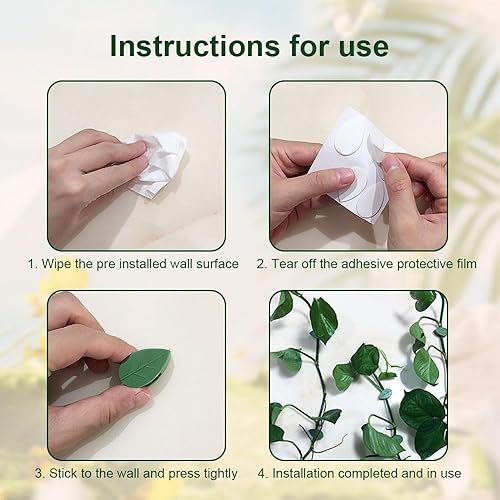 Instructions for use

1. Wipe the pre installed wall surface

2. Tear off the adhesive protective film

3. Stick to the wall and press tightly

4. Installation completed and in use