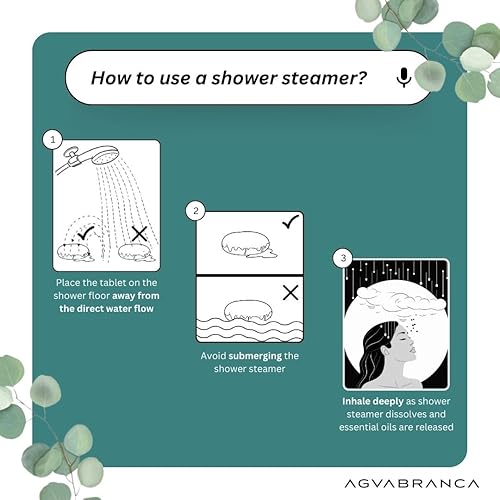 How to use a shower steamer?

1

Place the tablet on the shower floor away from the direct water flow

2

Avoid submerging the shower steamer

3

Inhale deeply as shower steamer dissolves and essential oils are released

AGVABRANCA