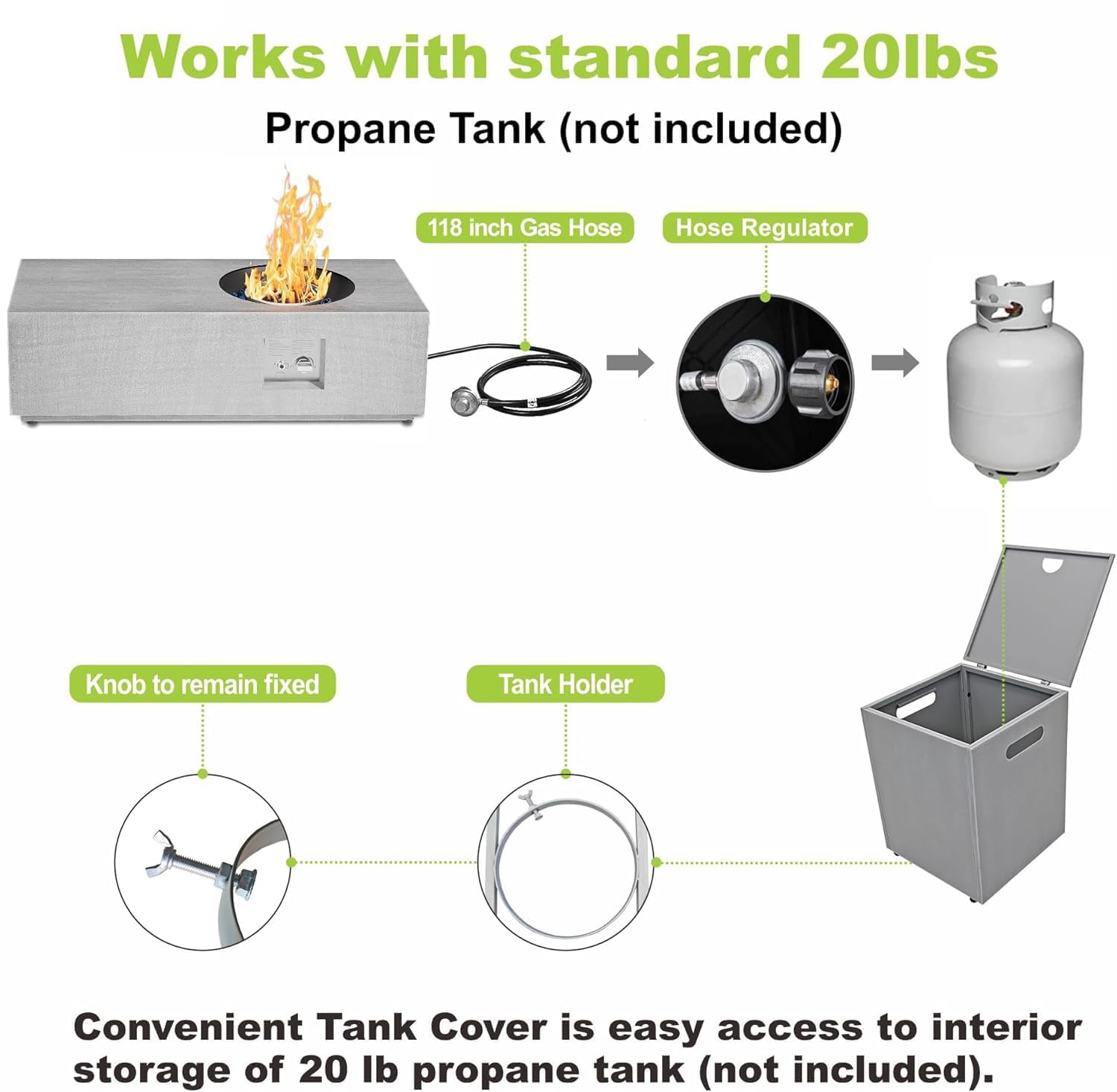 Works with standard 20lbs
Propane Tank (not included)

118 inch Gas Hose

Hose Regulator

Knob to remain fixed

Tank Holder

Convenient Tank Cover is easy access to interior storage of 20 lb propane tank (not included).