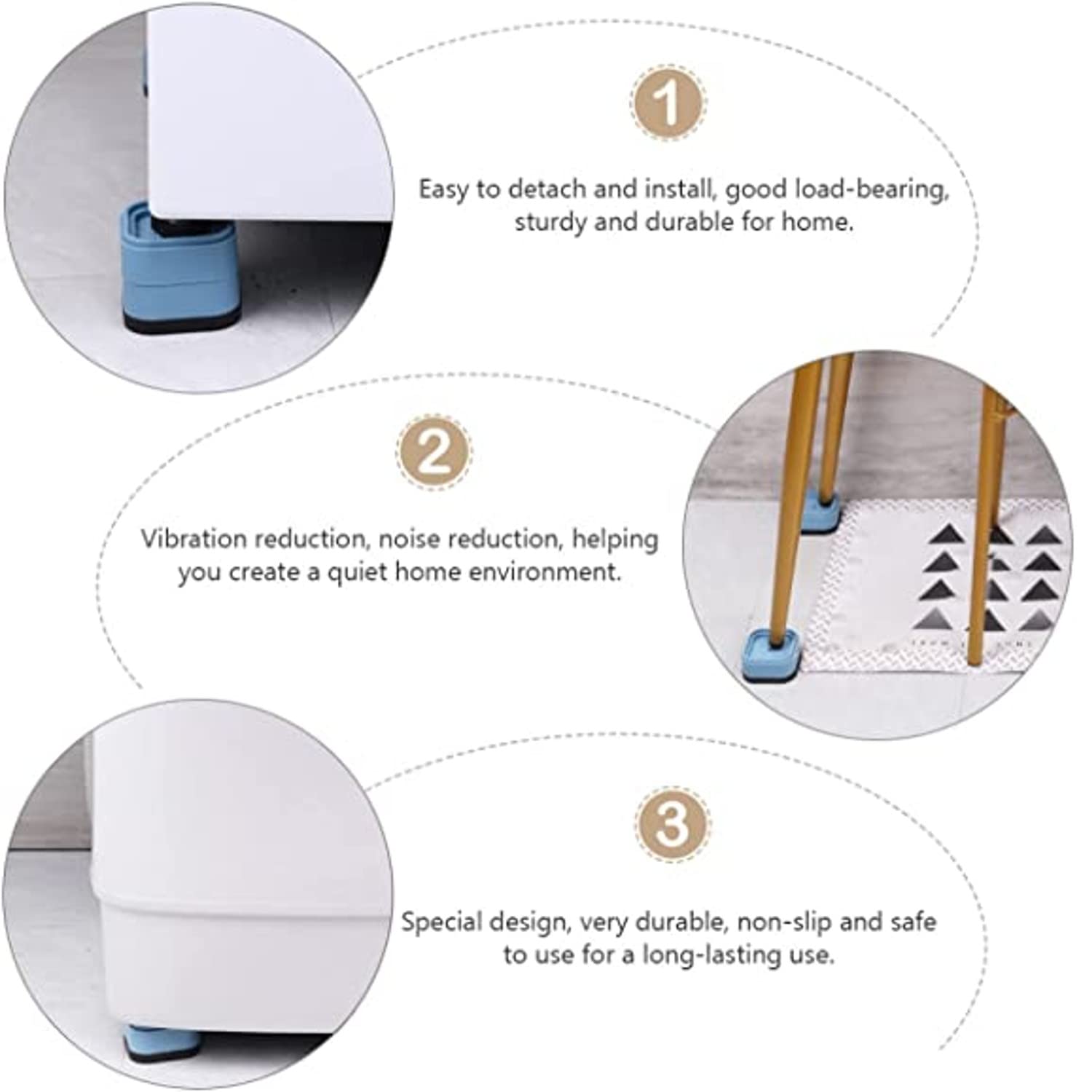 1

Easy to detach and install, good load-bearing, sturdy and durable for home.

2

Vibration reduction, noise reduction, helping you create a quiet home environment.

3

Special design, very durable, non-slip and safe to use for a long-lasting use.