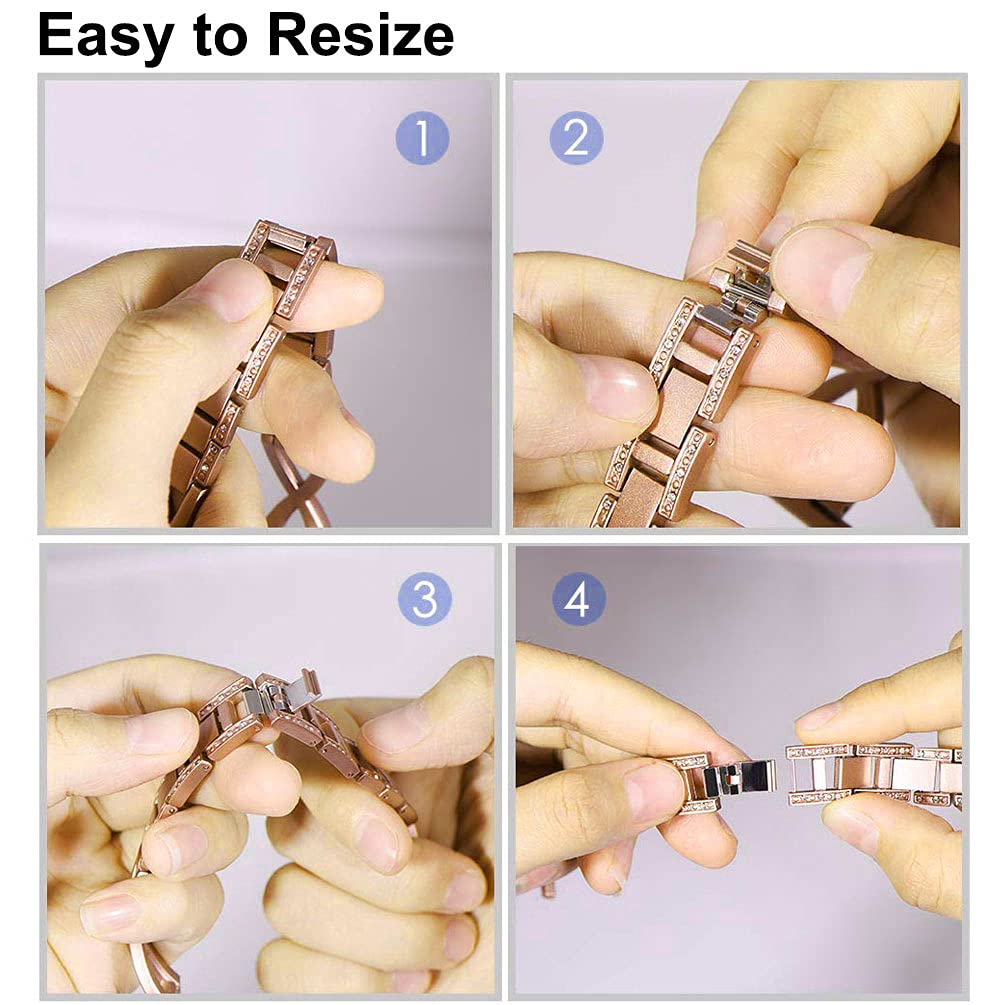 Easy to Resize

1

2

3

4