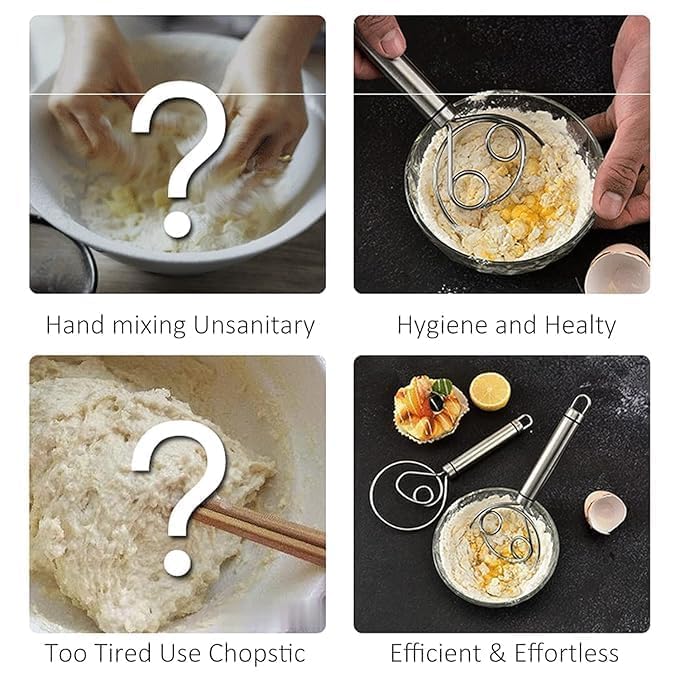 ?

Hand mixing Unsanitary

Hygiene and Healty

?

Too Tired Use Chopstic

Efficient & Effortless