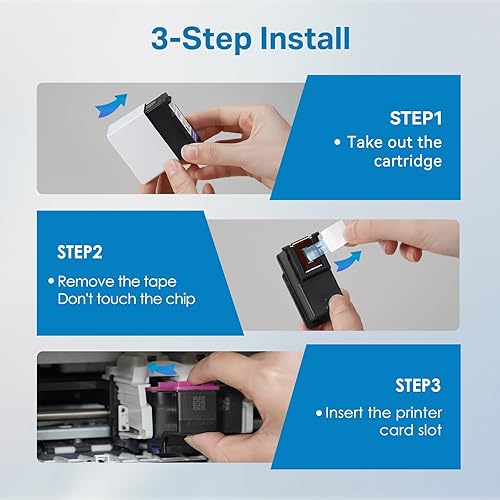 3-Step Install

STEP1

• Take out the cartridge

STEP2

• Remove the tape Don't touch the chip

STEP3

• Insert the printer card slot