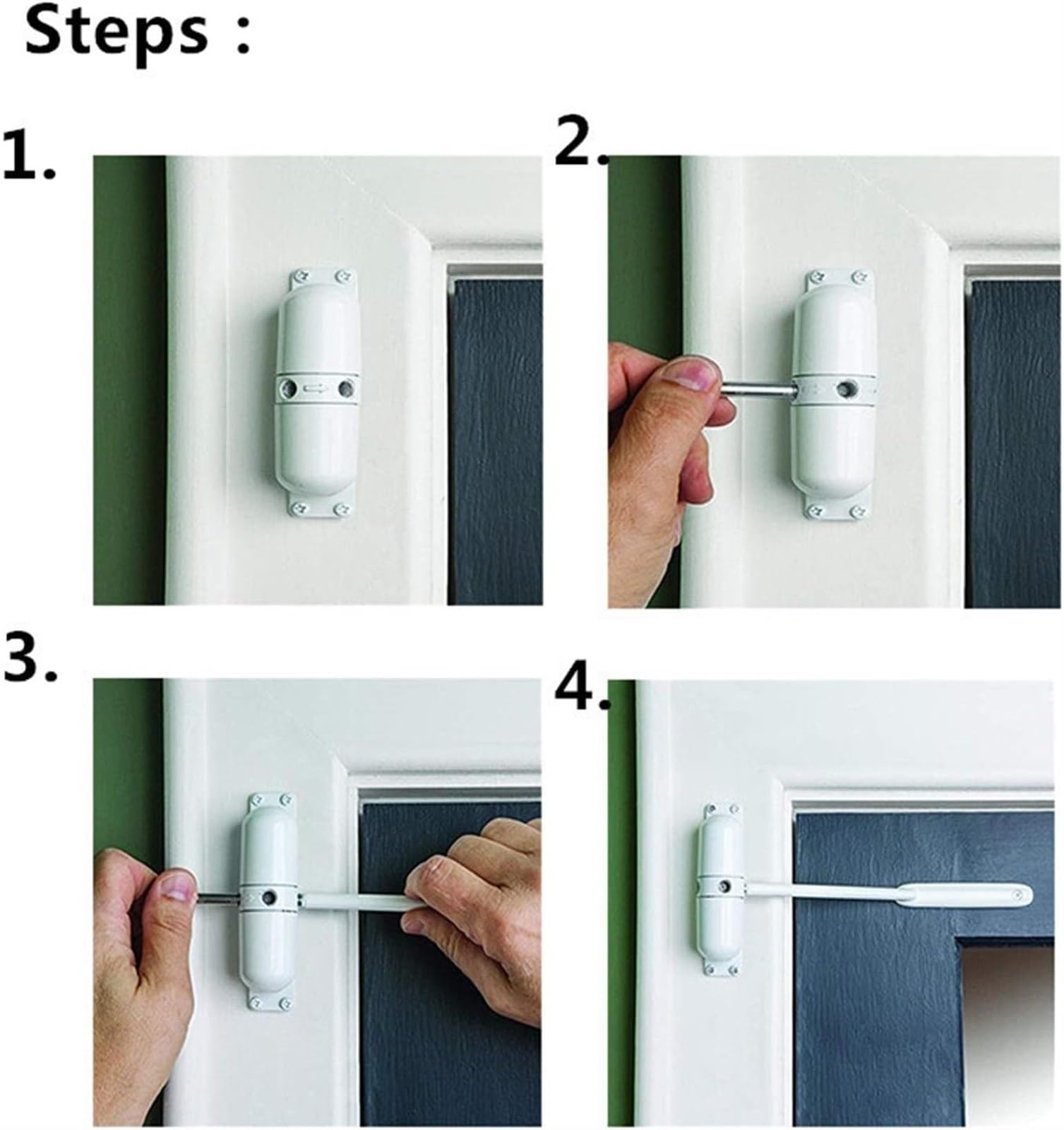 Steps :

1.

2.

3.

4.