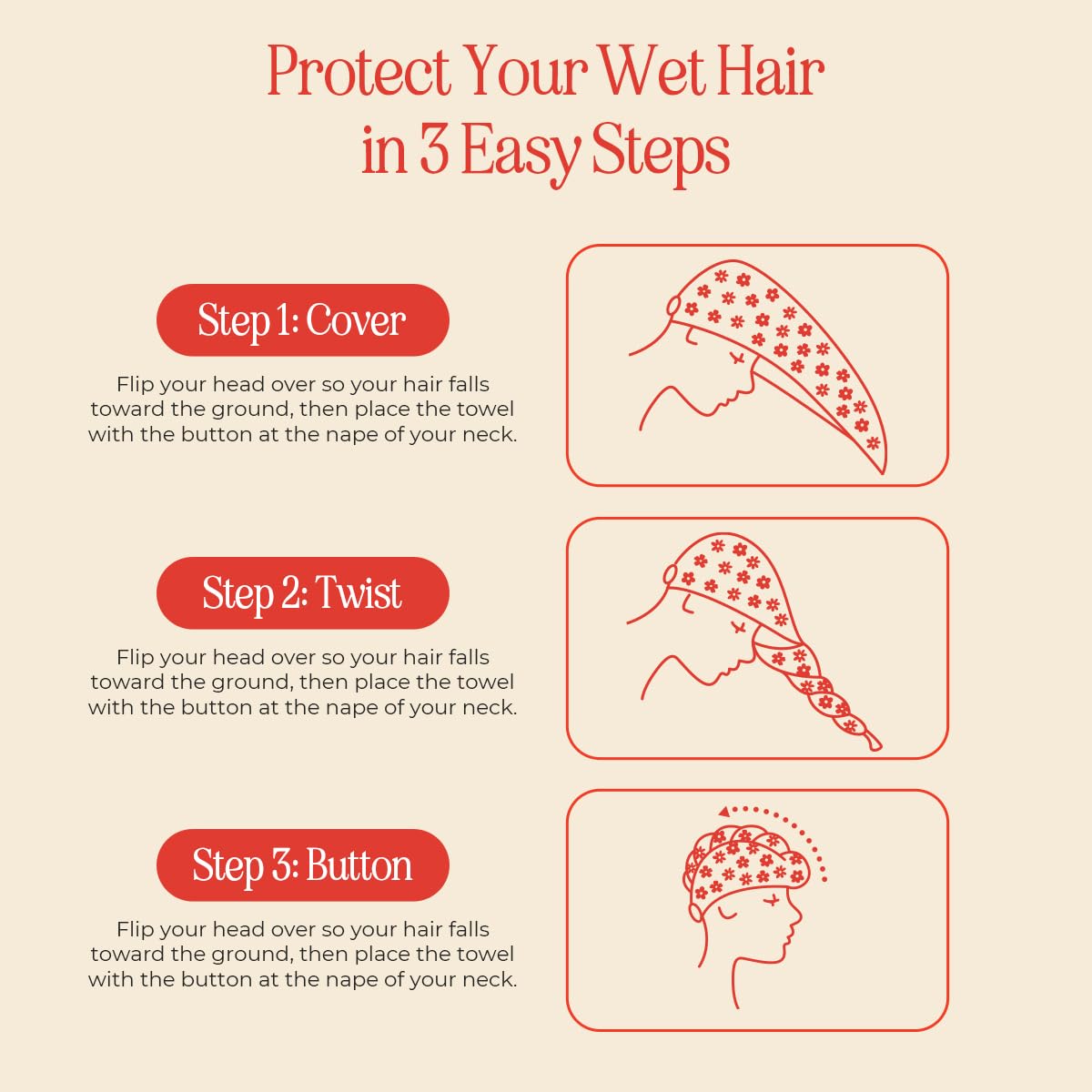 Protect Your Wet Hair in 3 Easy Steps

Step 1: Cover

Flip your head over so your hair falls toward the ground, then place the towel with the button at the nape of your neck.

Step 2: Twist

Flip your head over so your hair falls toward the ground, then place the towel with the button at the nape of your neck.

Step 3: Button

Flip your head over so your hair falls toward the ground, then place the towel with the button at the nape of your neck.