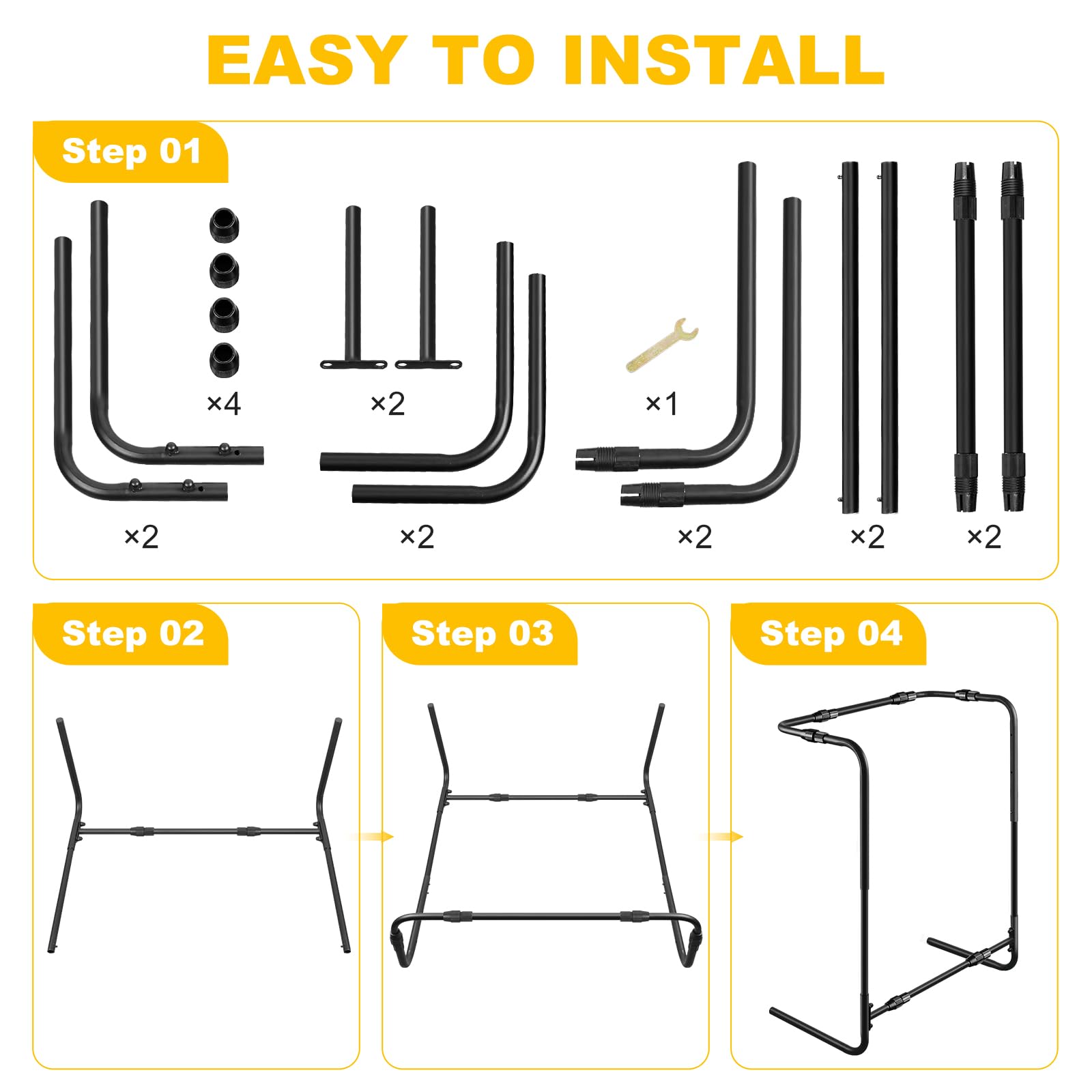 EASY TO INSTALL

Step 01

×4

×2

×1

×2

×2

×2

×2

×2

Step 02

Step 03

Step 04