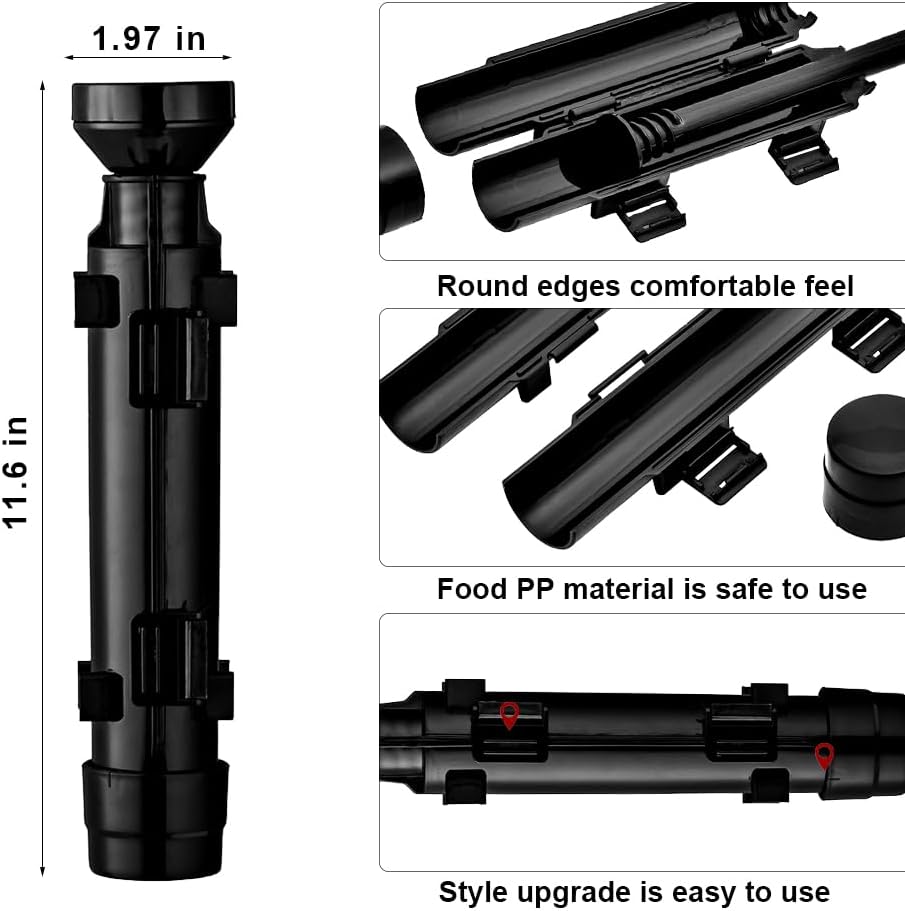 1.97 in

11.6 in

Round edges comfortable feel

Food PP material is safe to use

Style upgrade is easy to use