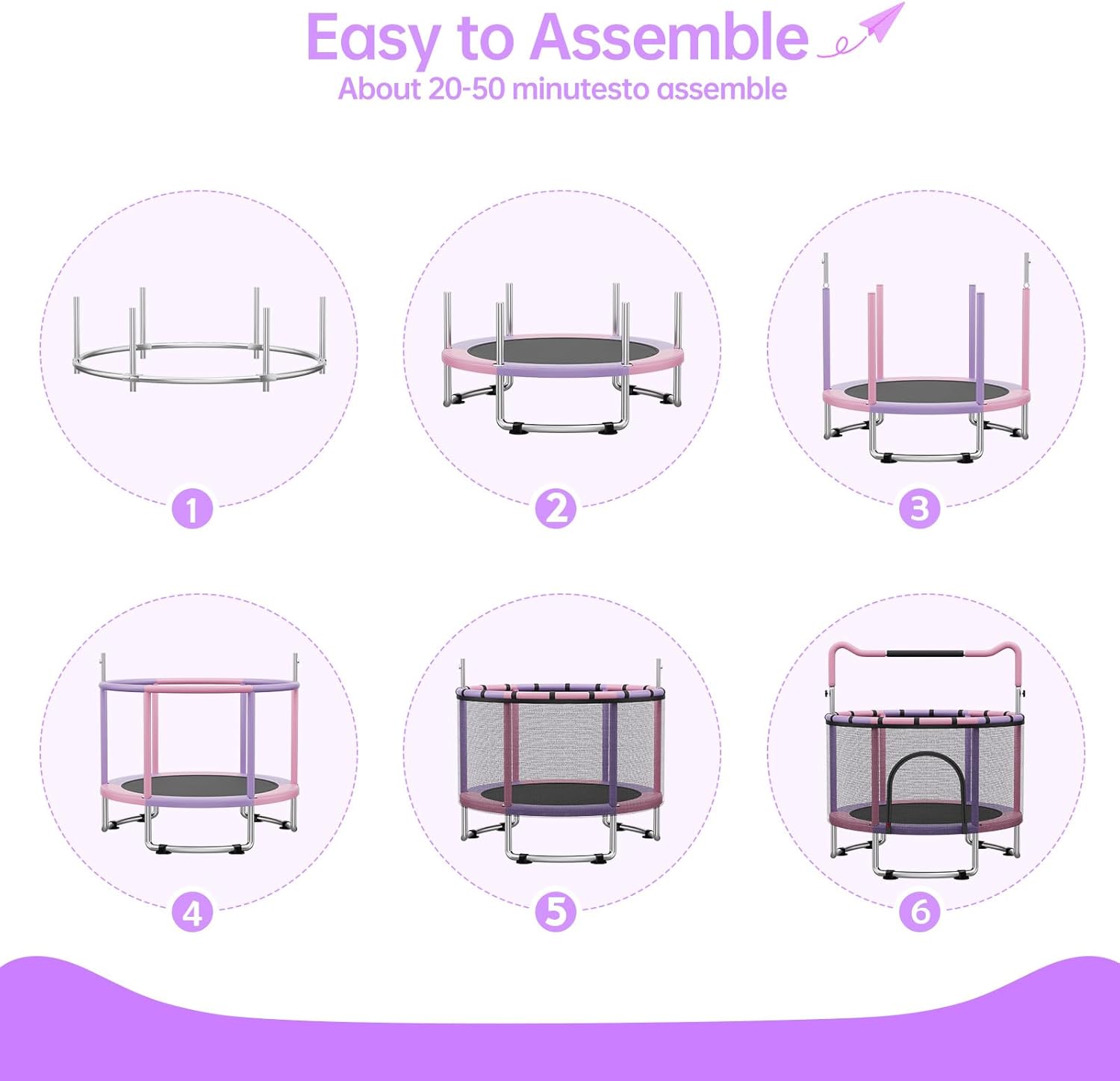 Easy to Assemble
About 20-50 minutesto assemble

1

2

3

4

5

6