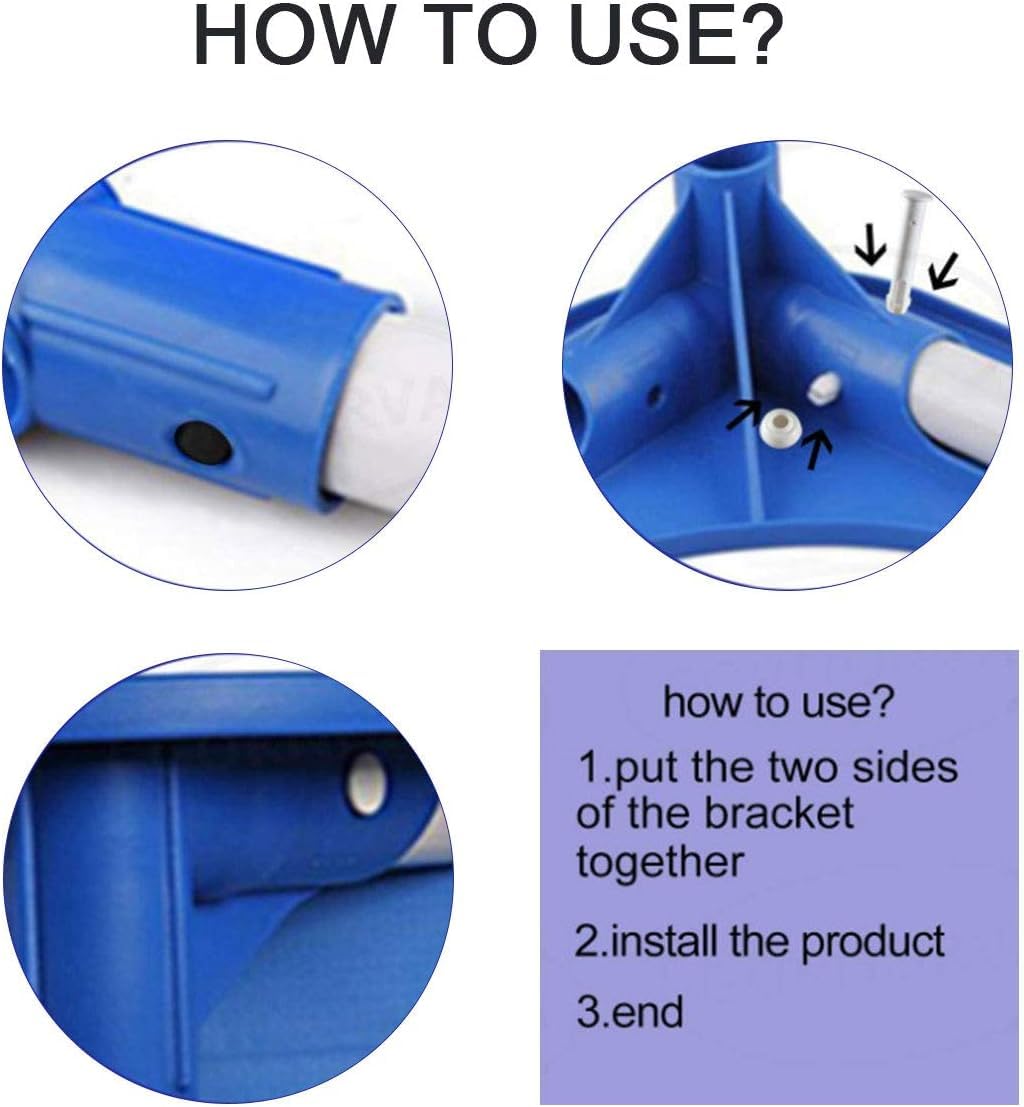 HOW TO USE?

how to use?

1.put the two sides of the bracket together

2.install the product

3.end