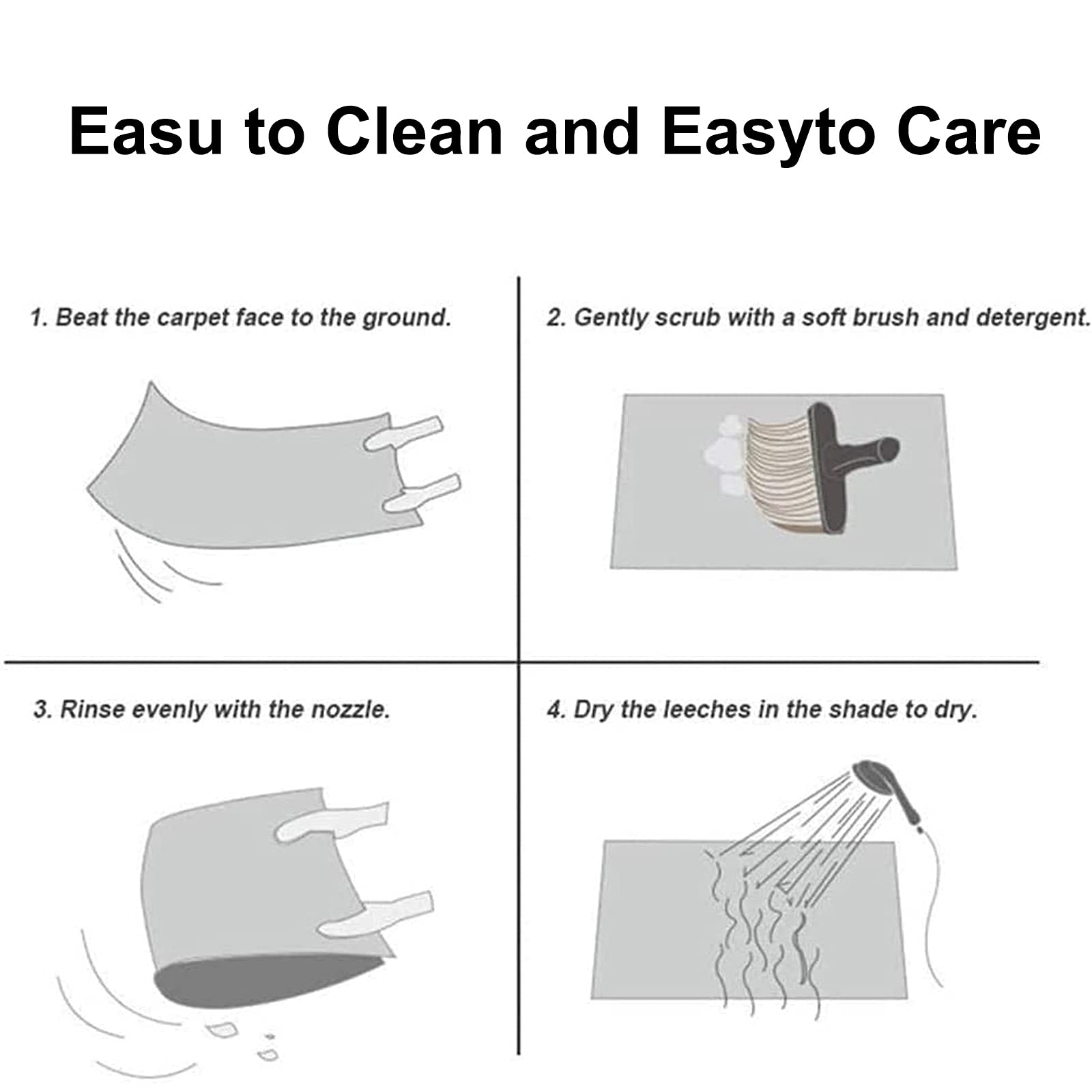 Easu to Clean and Easyto Care

1. Beat the carpet face to the ground.

2. Gently scrub with a soft brush and detergent.

3. Rinse evenly with the nozzle.

4. Dry the leeches in the shade to dry.